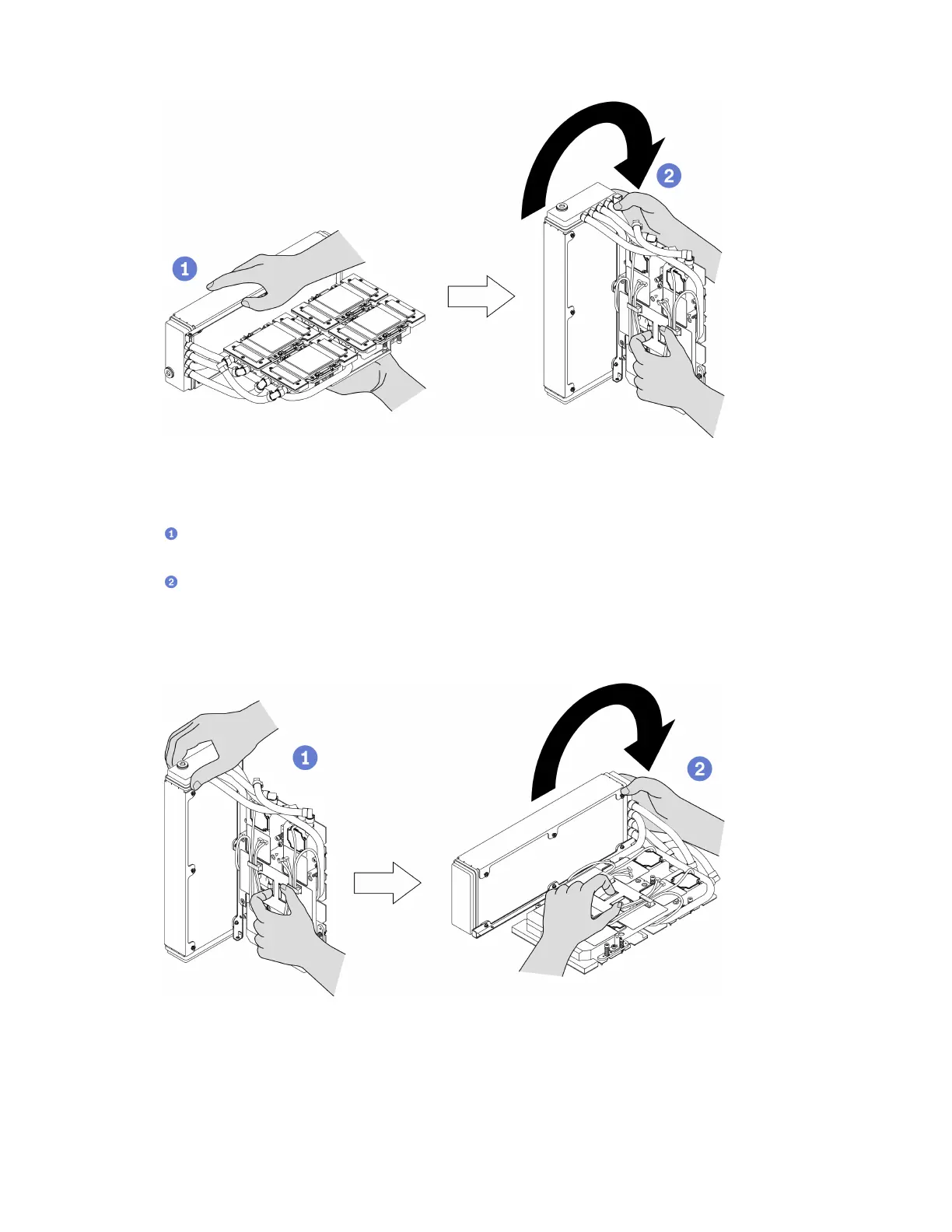 1

2

1

2

1

2