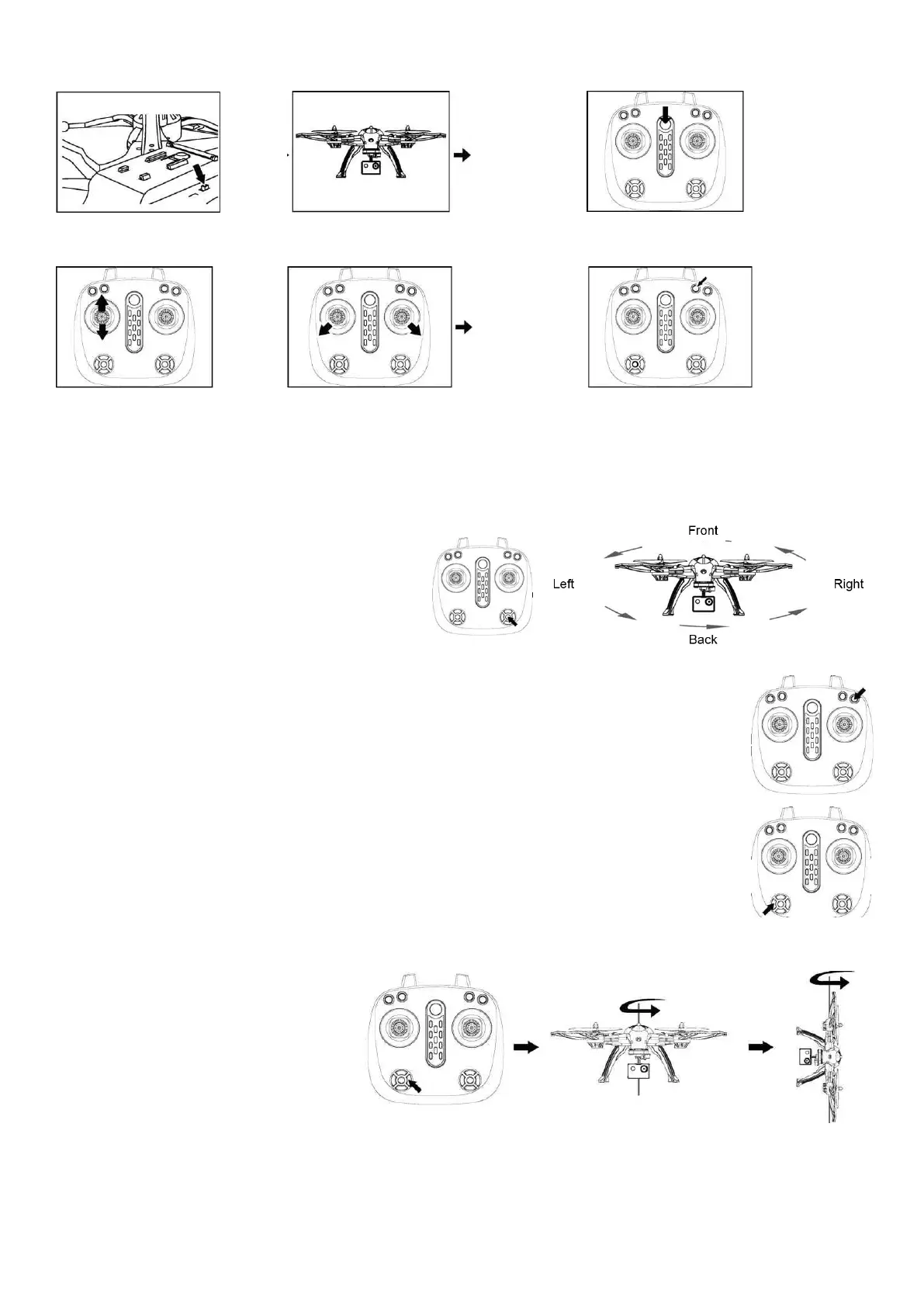 Front

Left

Right

Back