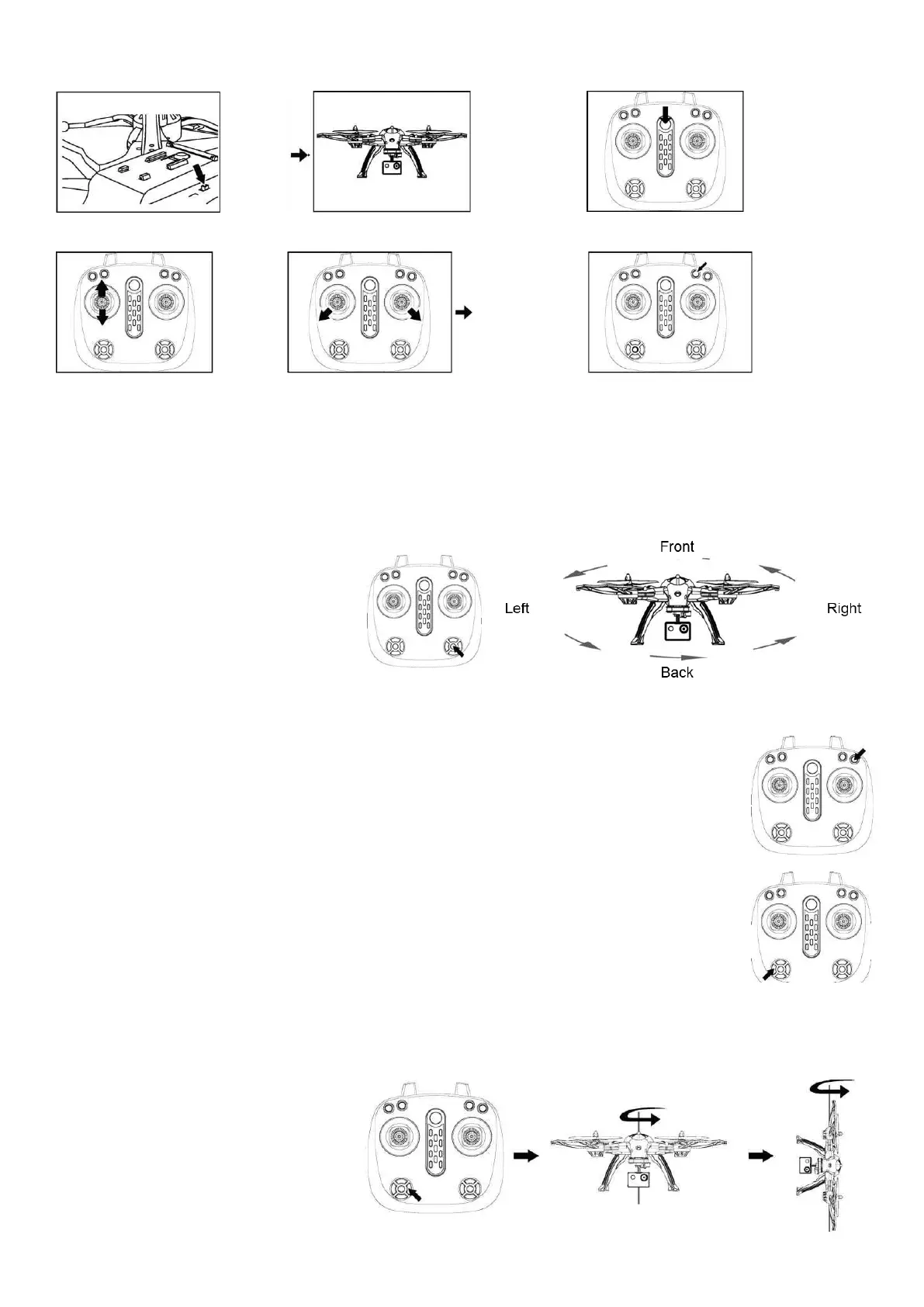 Front

Left

Right

Back