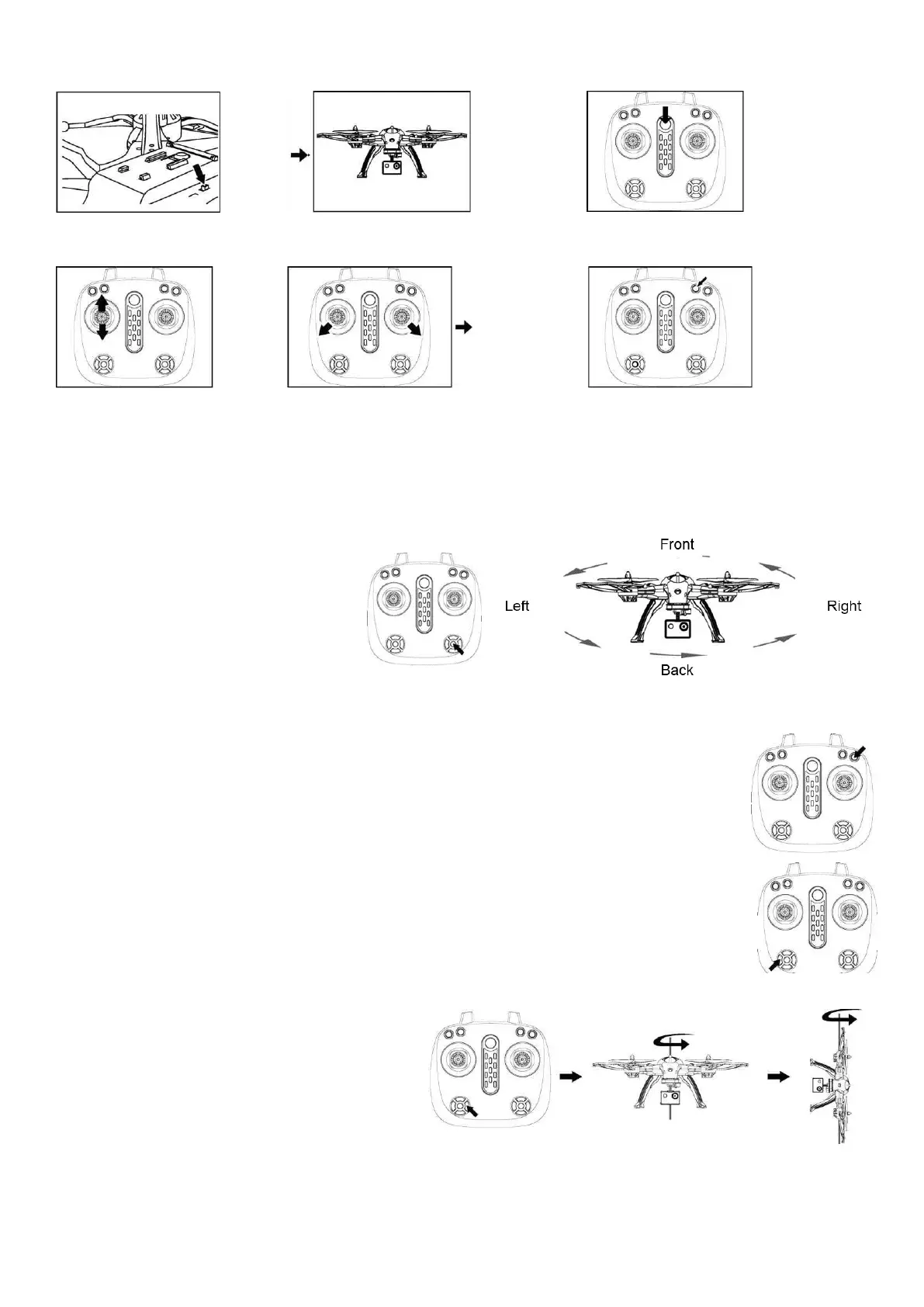 Front

Left

Right

Back