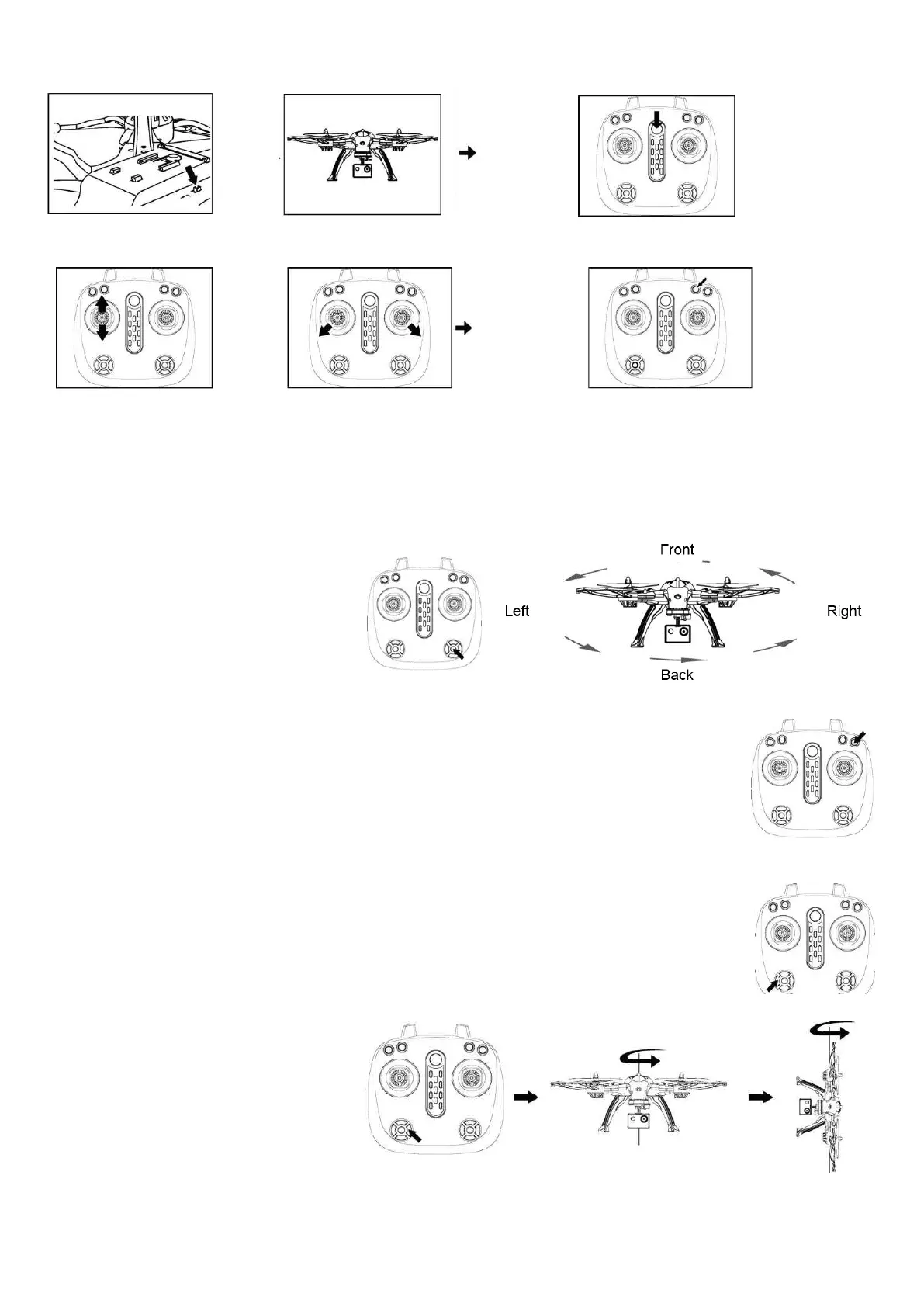 Front

Left

Right

Back