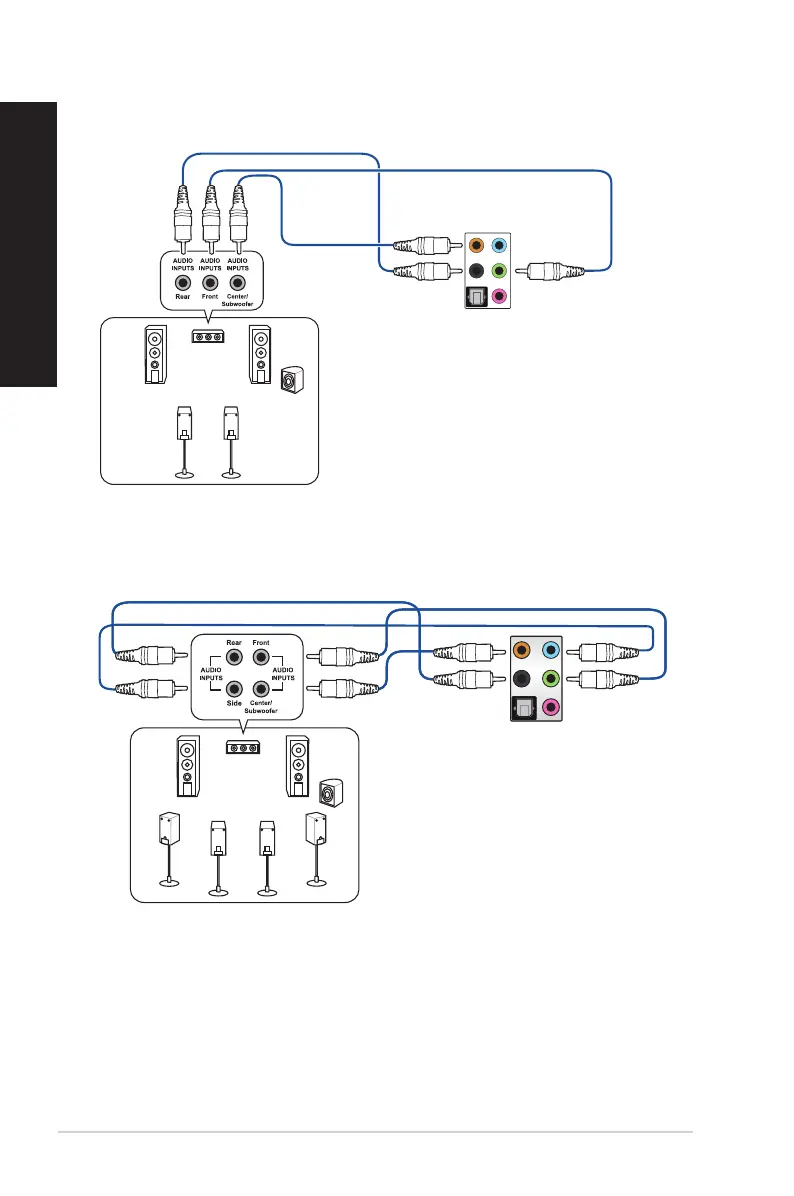 AUDIO INPUTS
AUDIO INPUTS
AUDIO INPUTS
Rear
Front
Center/ Subwoofer

Rear
Front
AUDIO INPUTS
AUDIO INPUTS
Side
Center/ Subwoofer