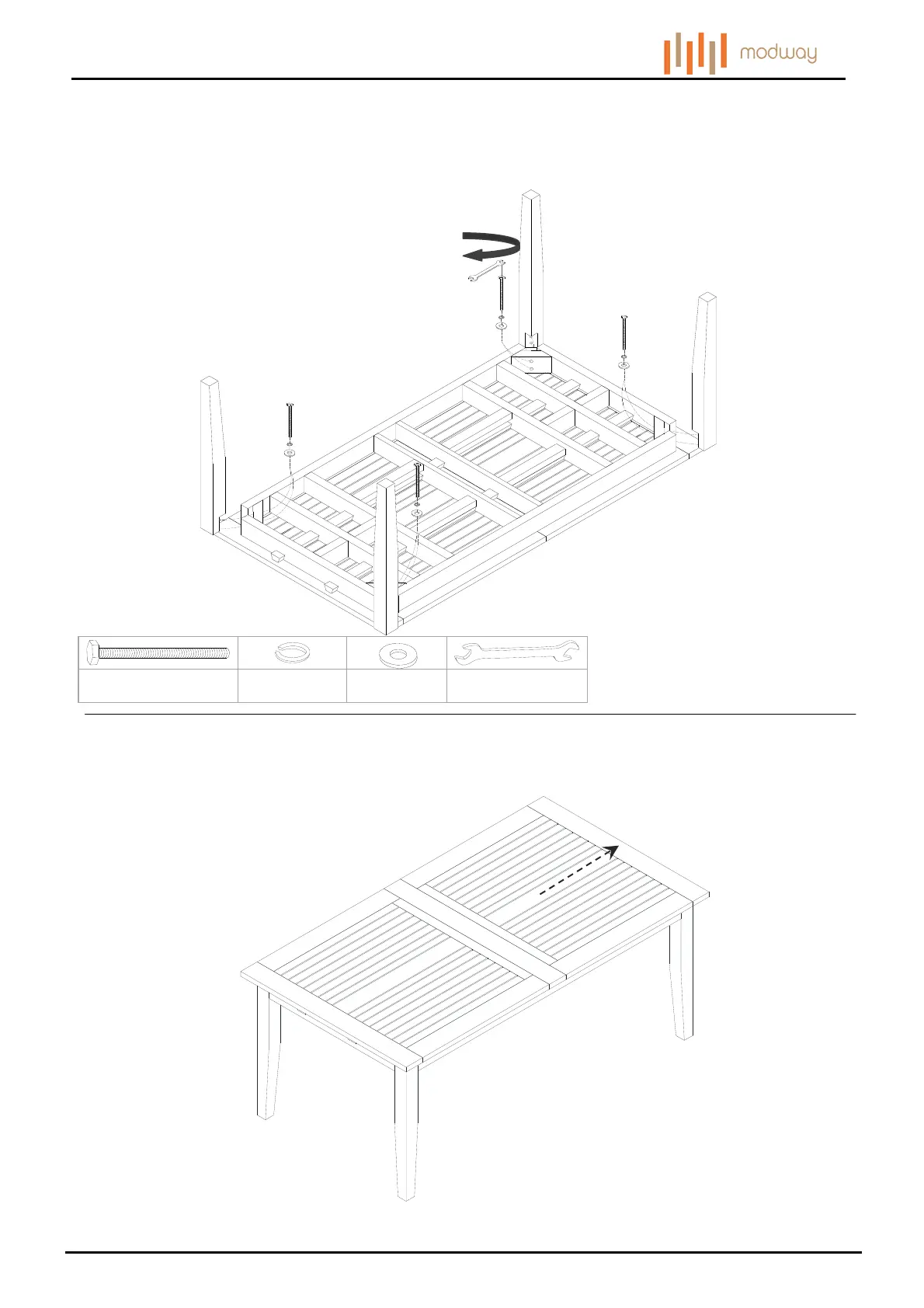 modway