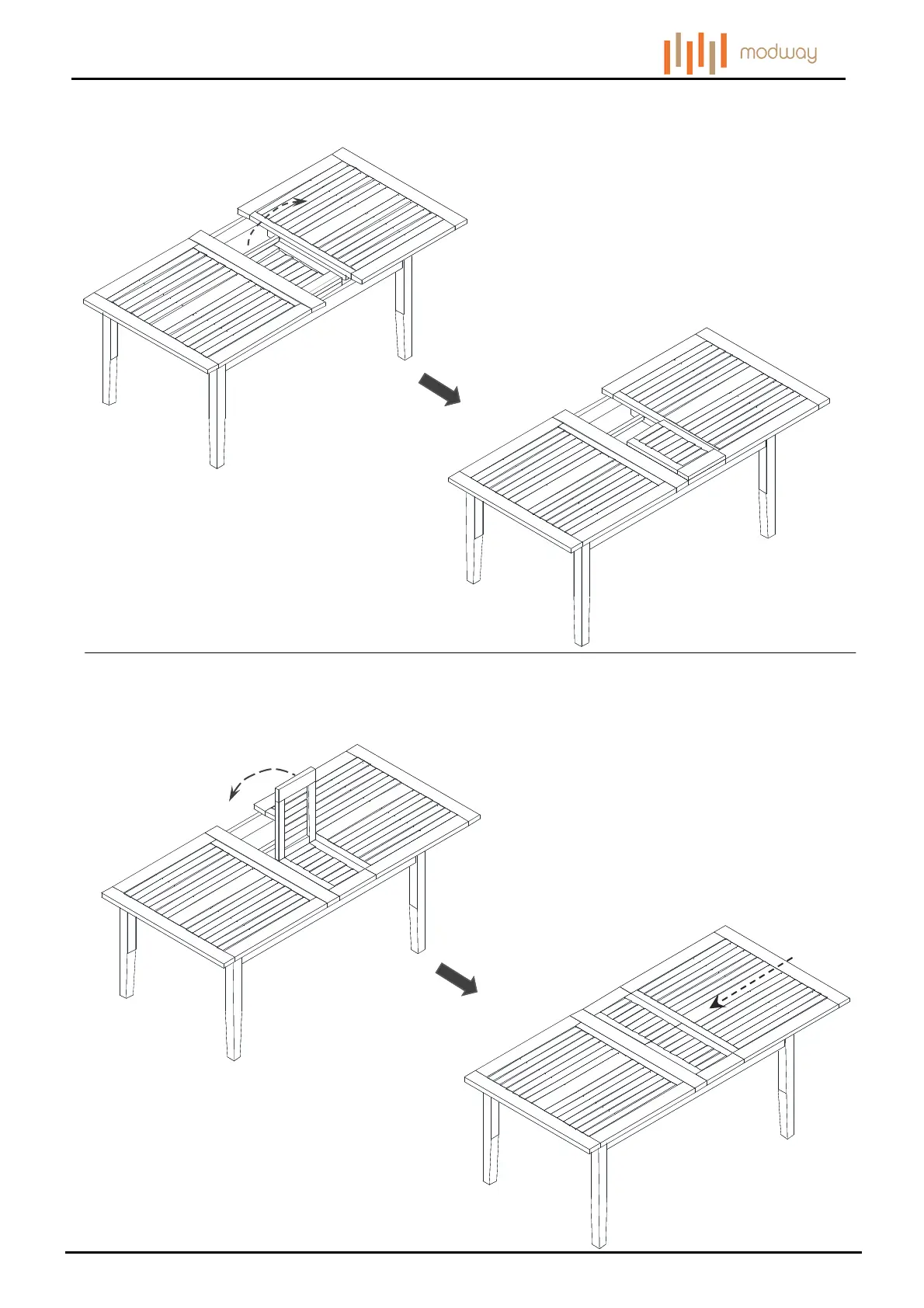 modway