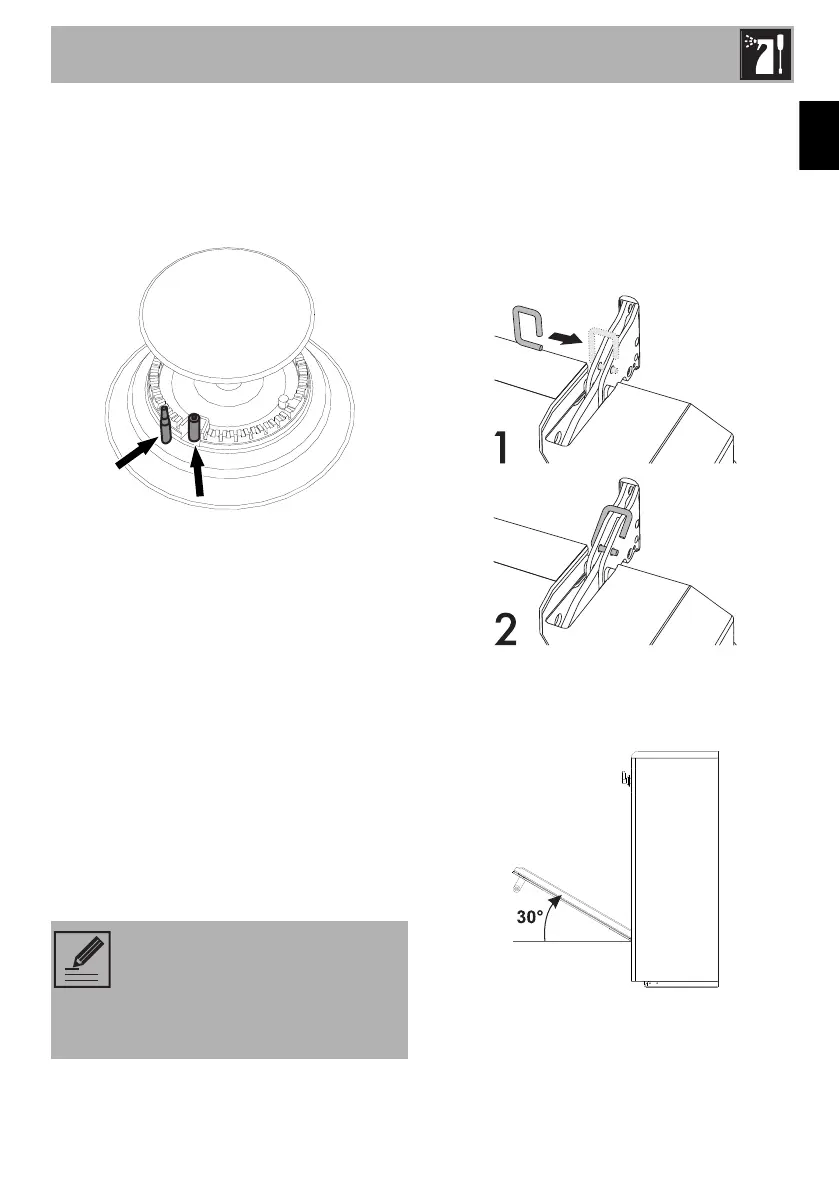 1

2

30°