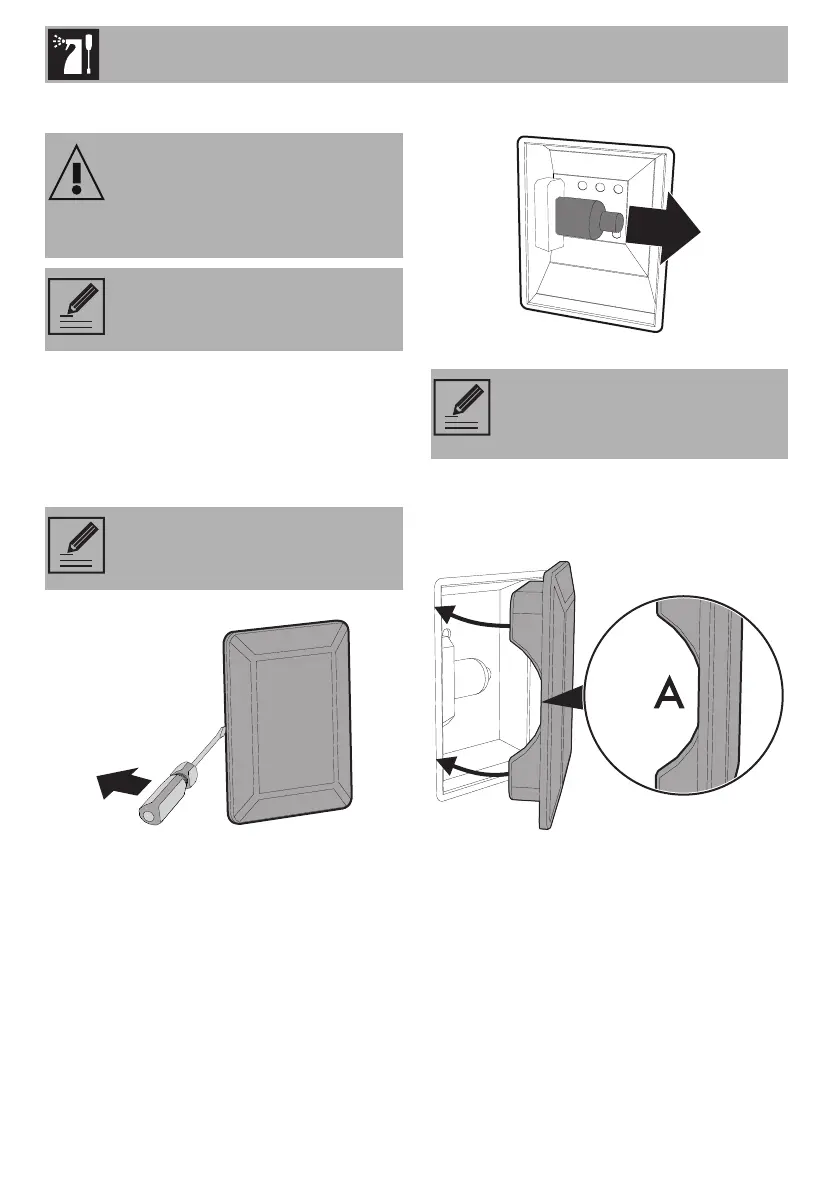 A