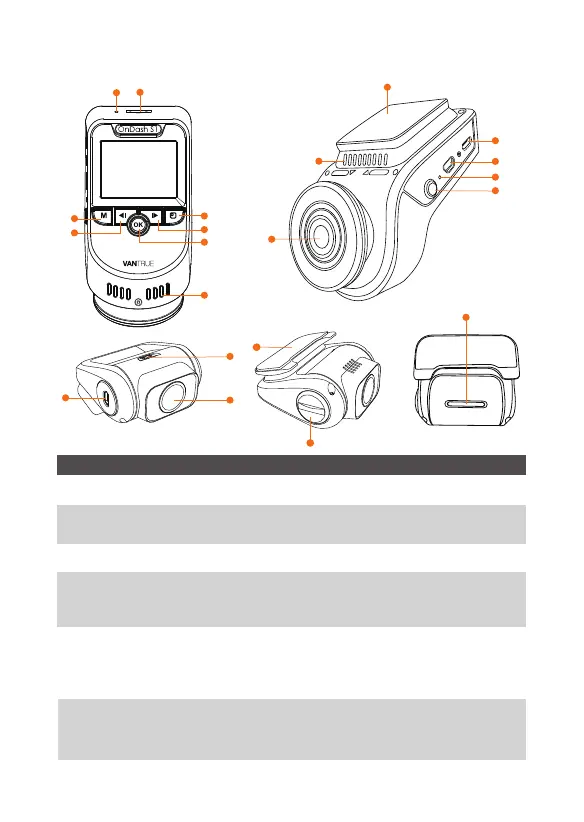 OnDash S1

M

OK

VANTRUE