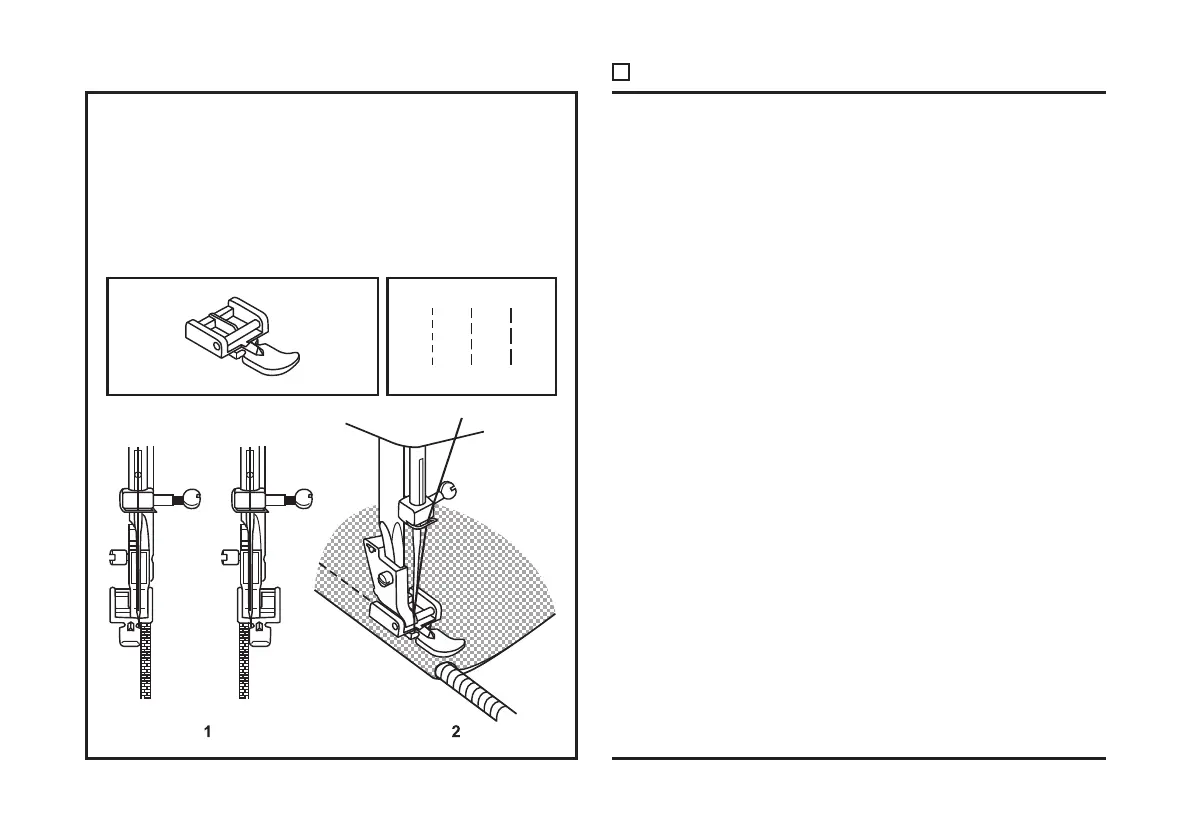 1

2