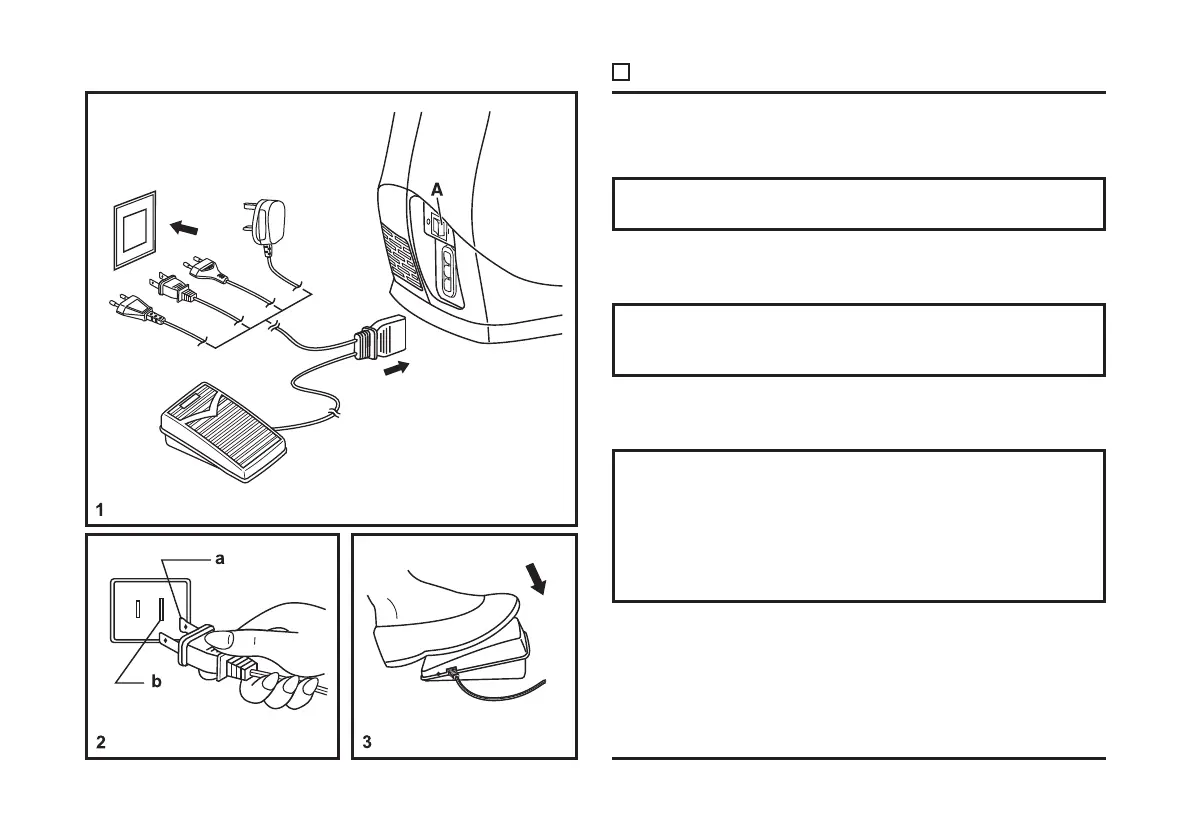 A

1

a

b

2

3