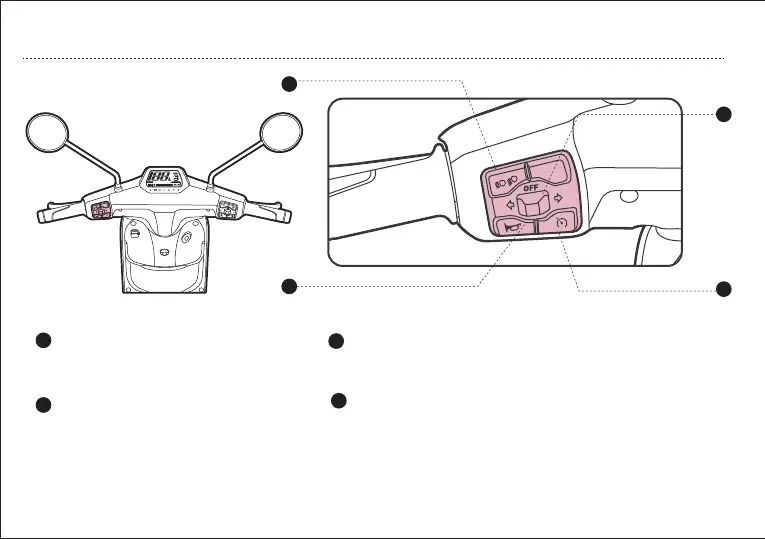 OFF