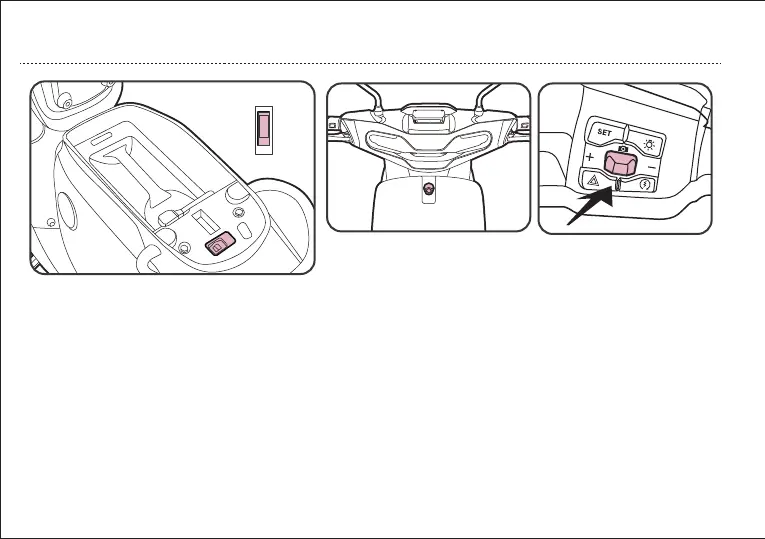 SET
+
−