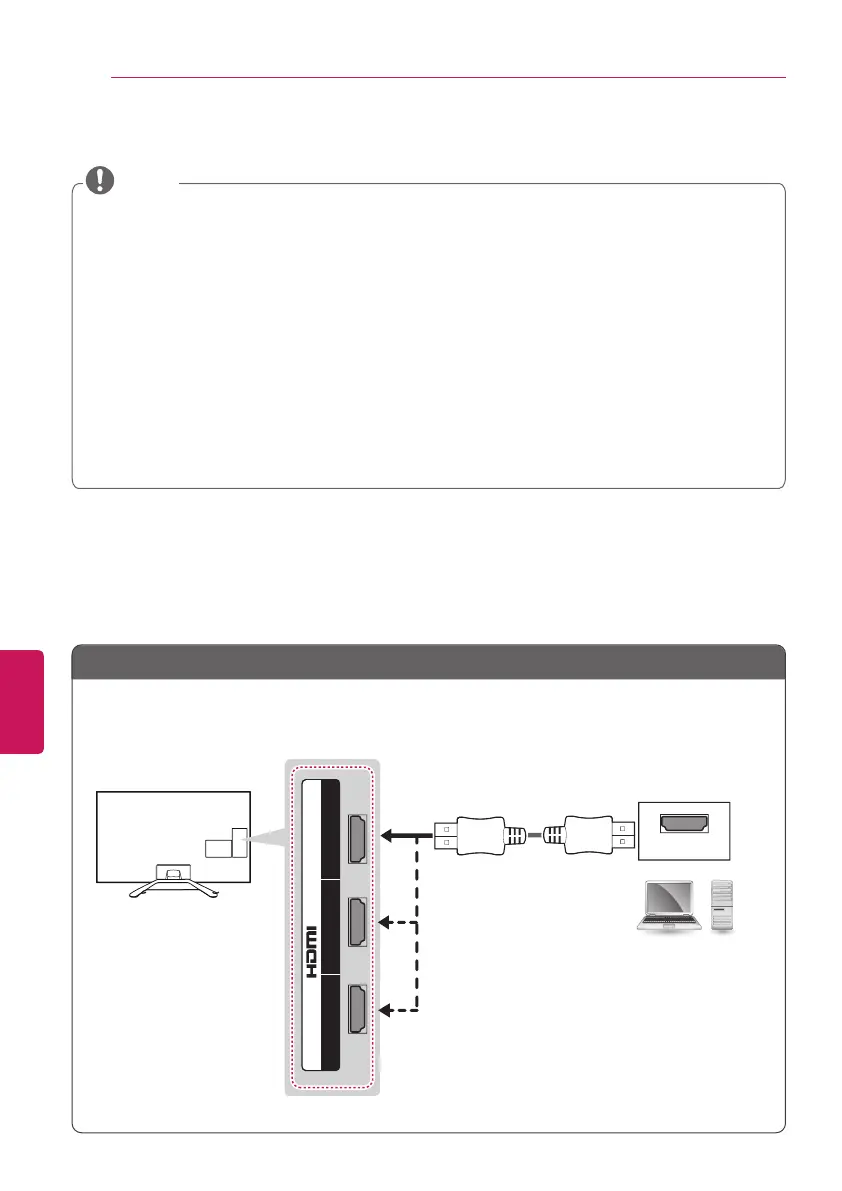 HDMI