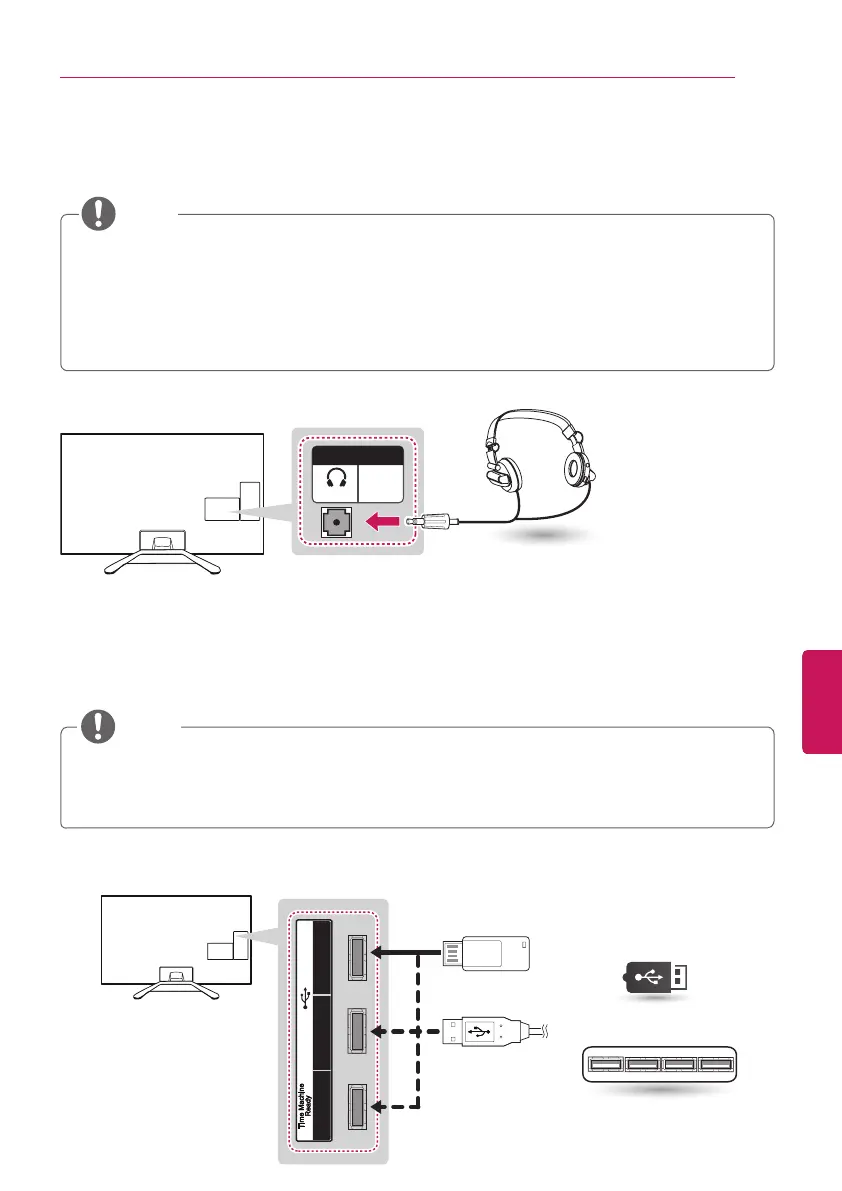 Time Machine
Ready