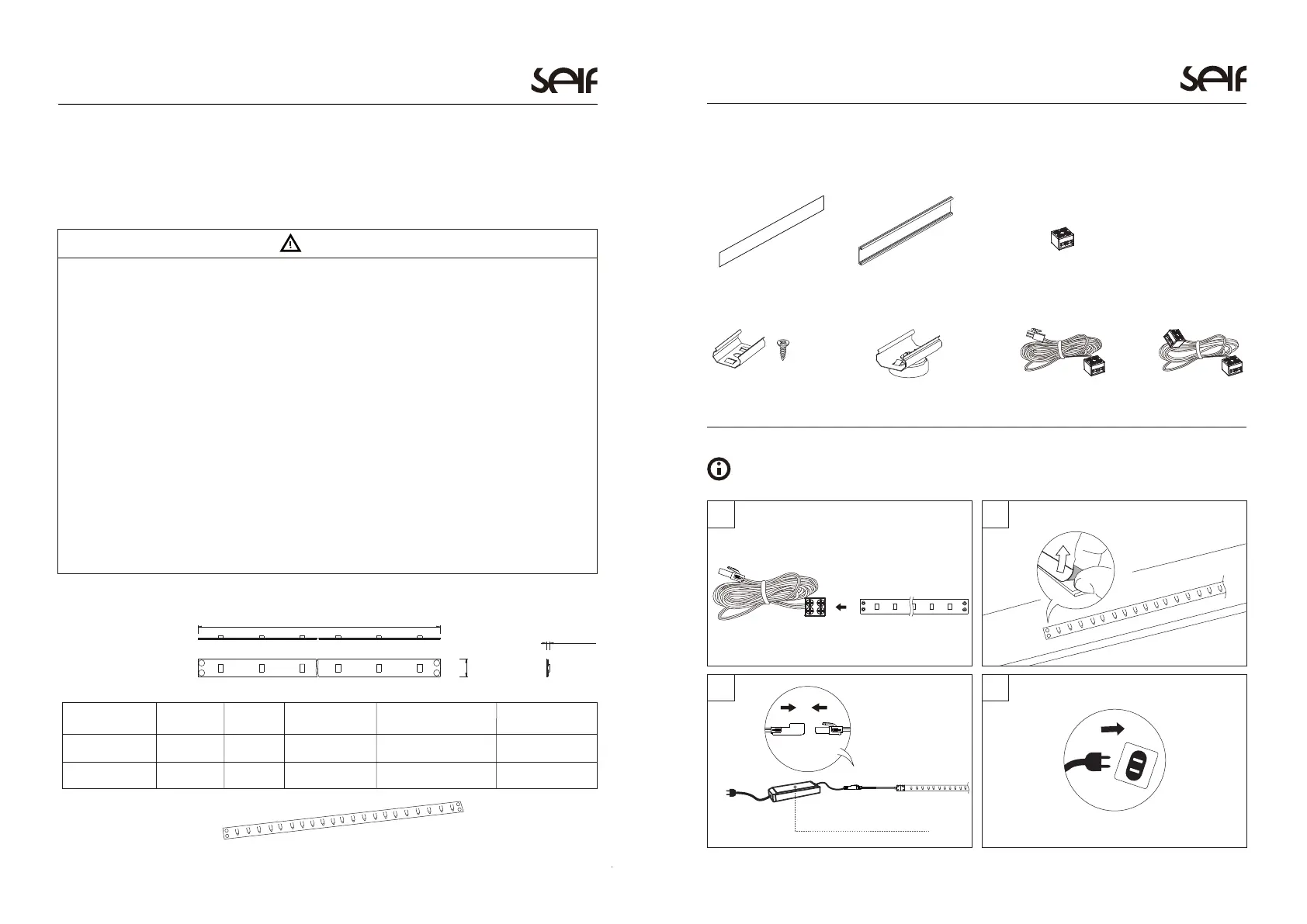 self

self