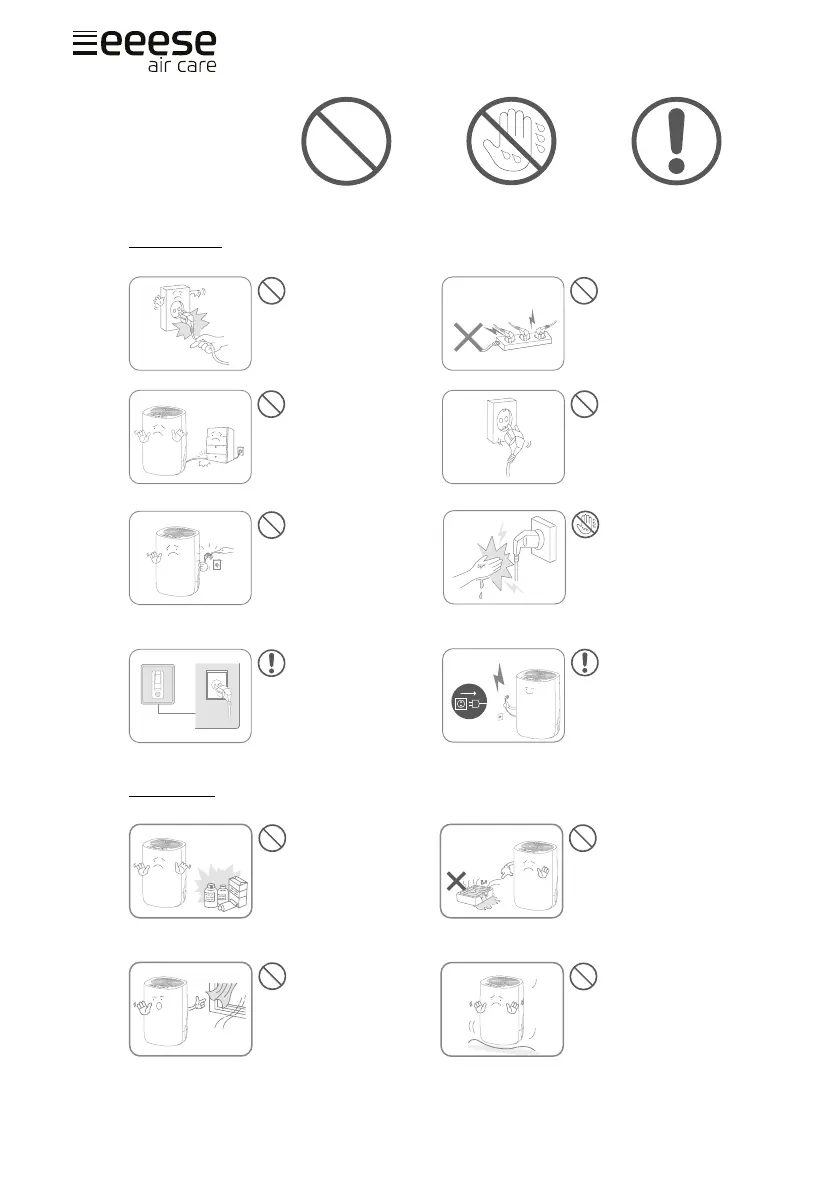 eeese
air care