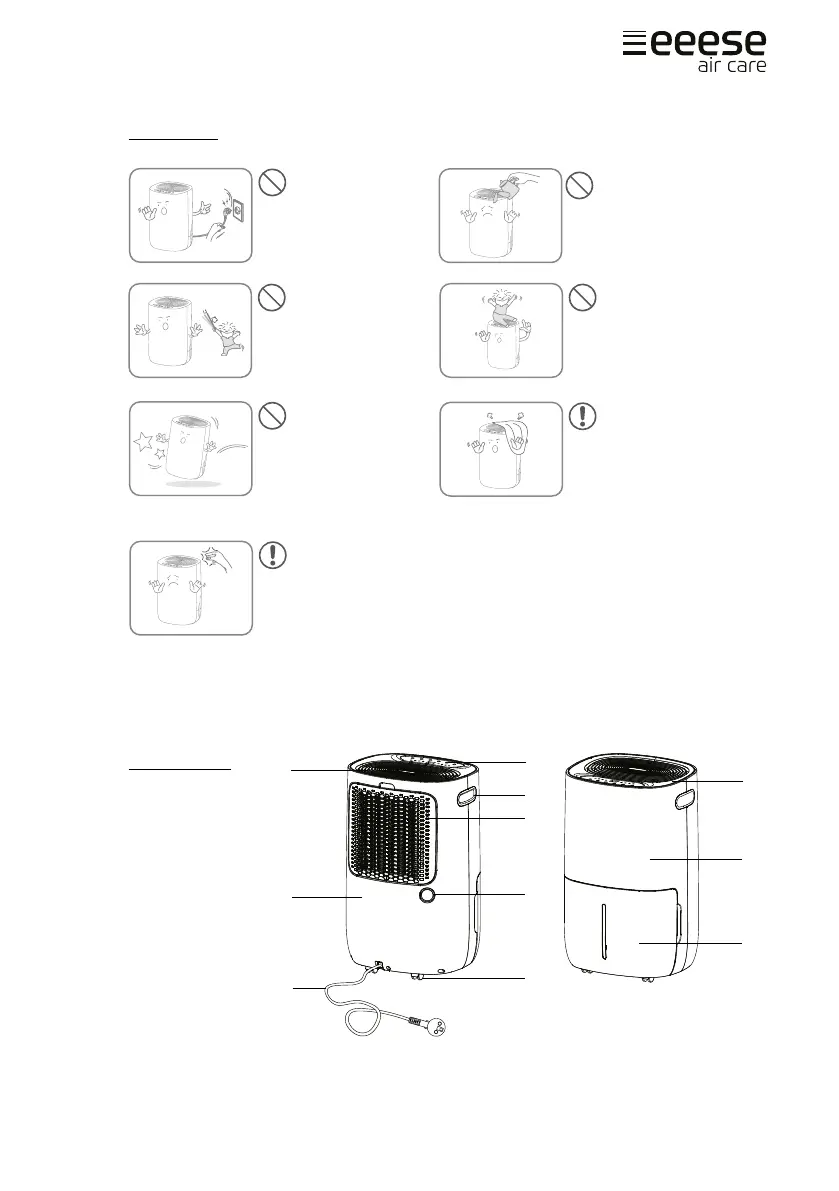 eeese
air care