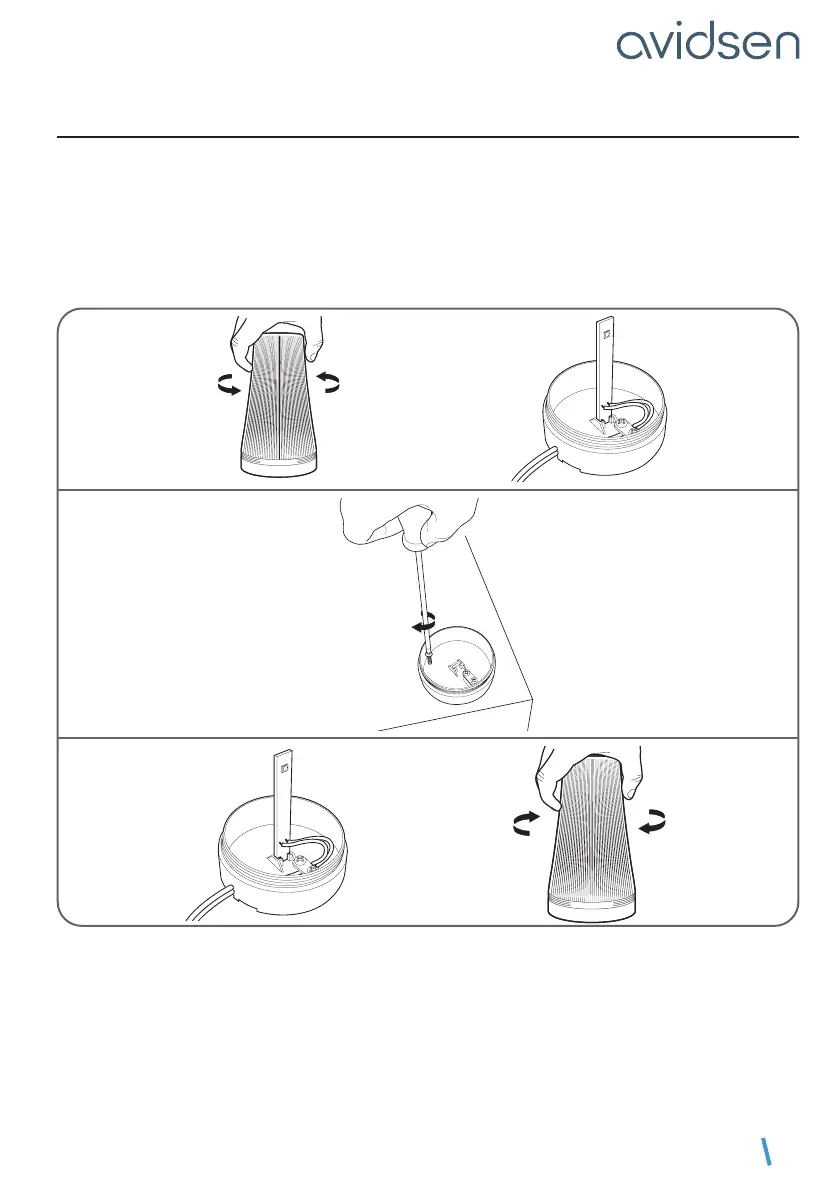 avidsen