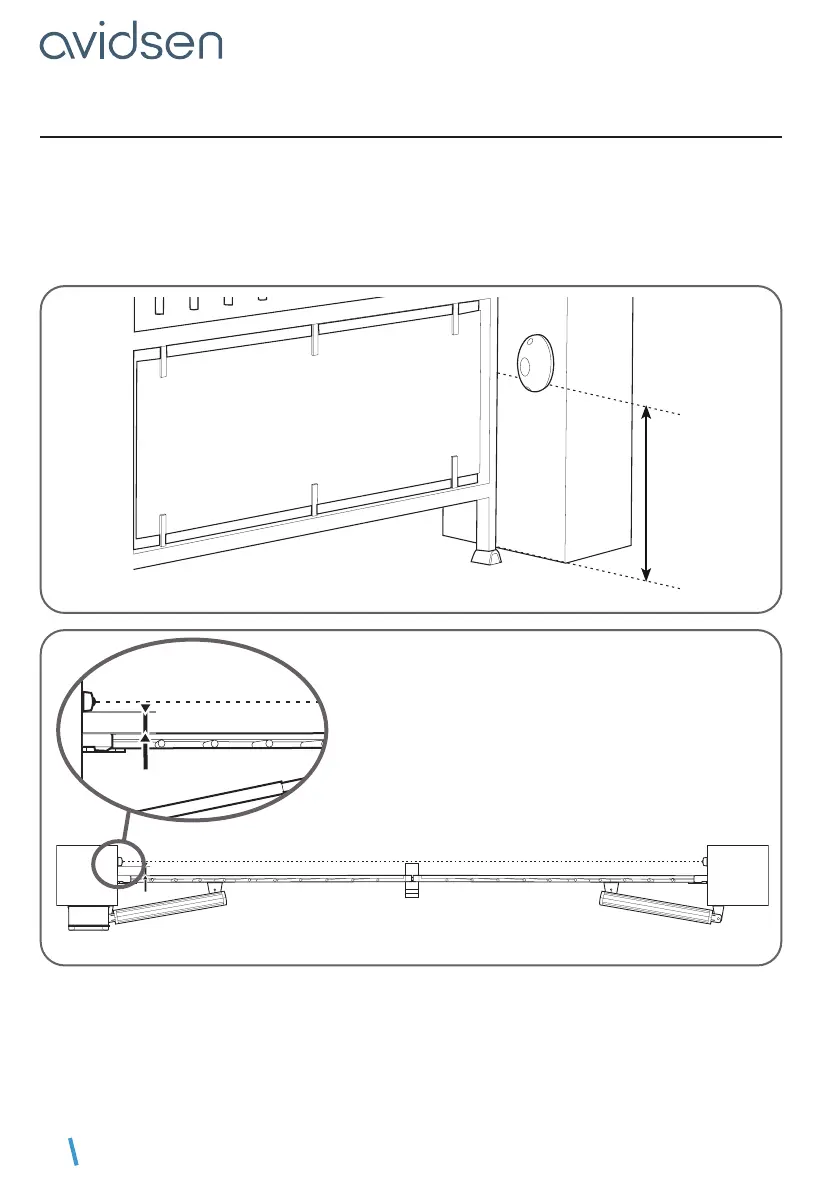 avidsen