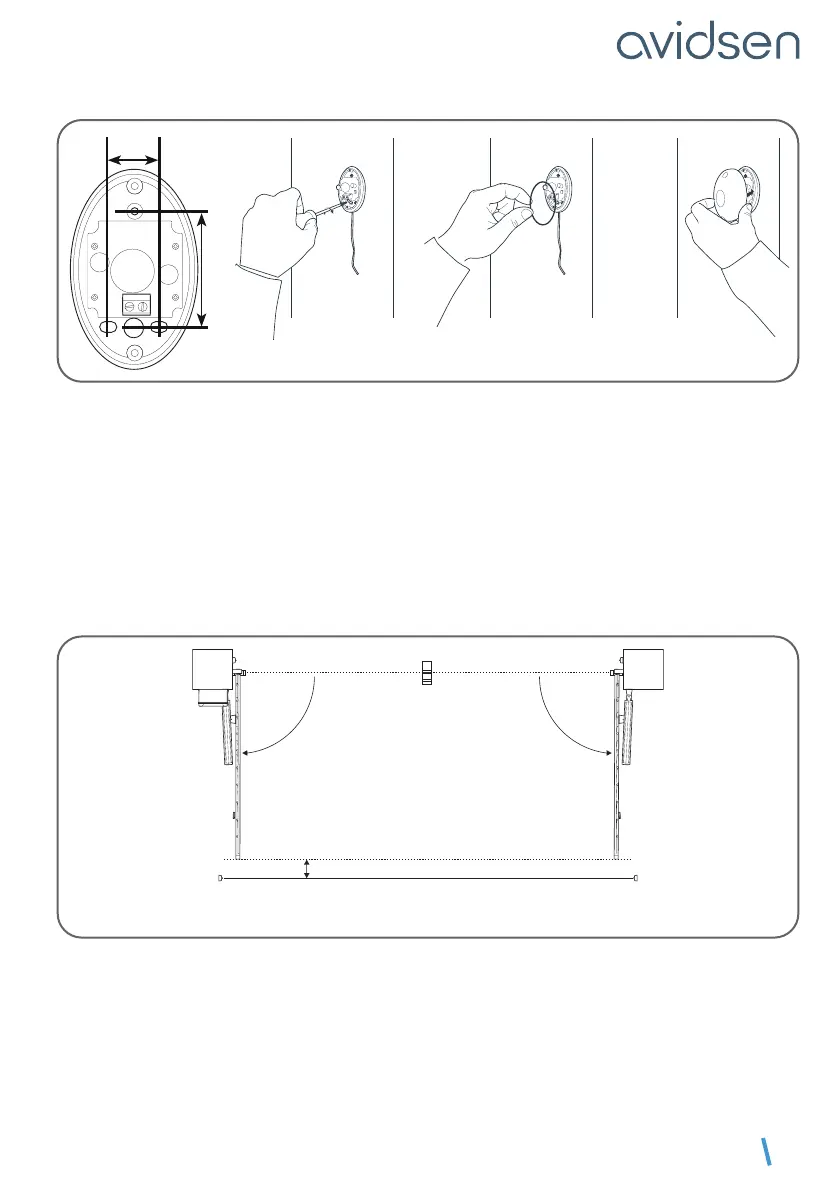 avidsen