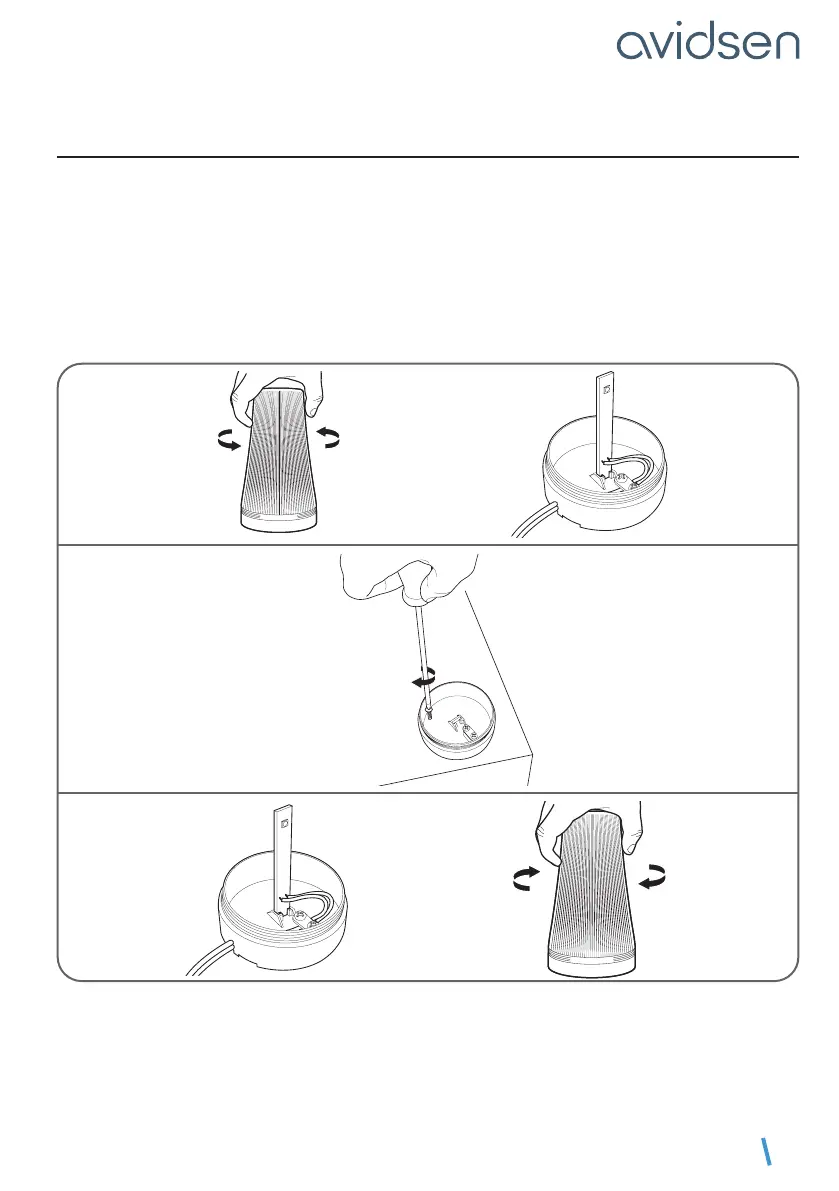 avidsen