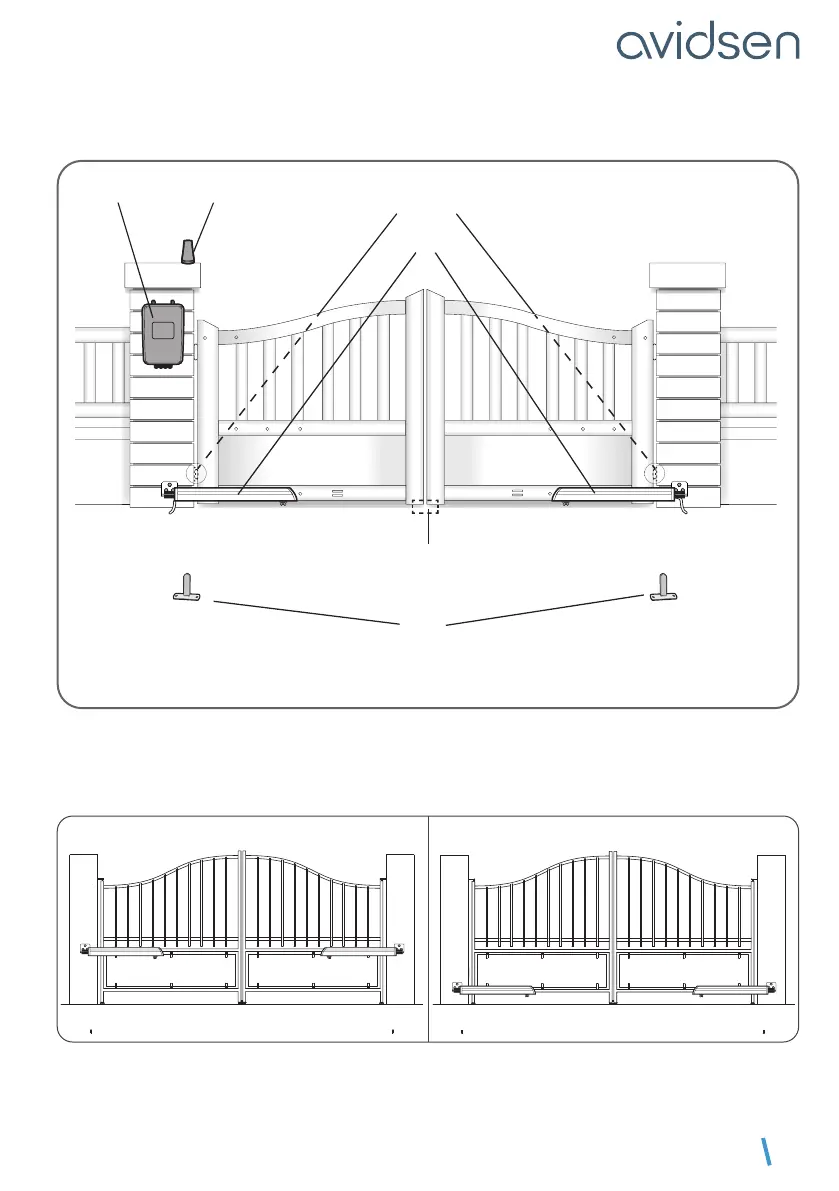 avidsen