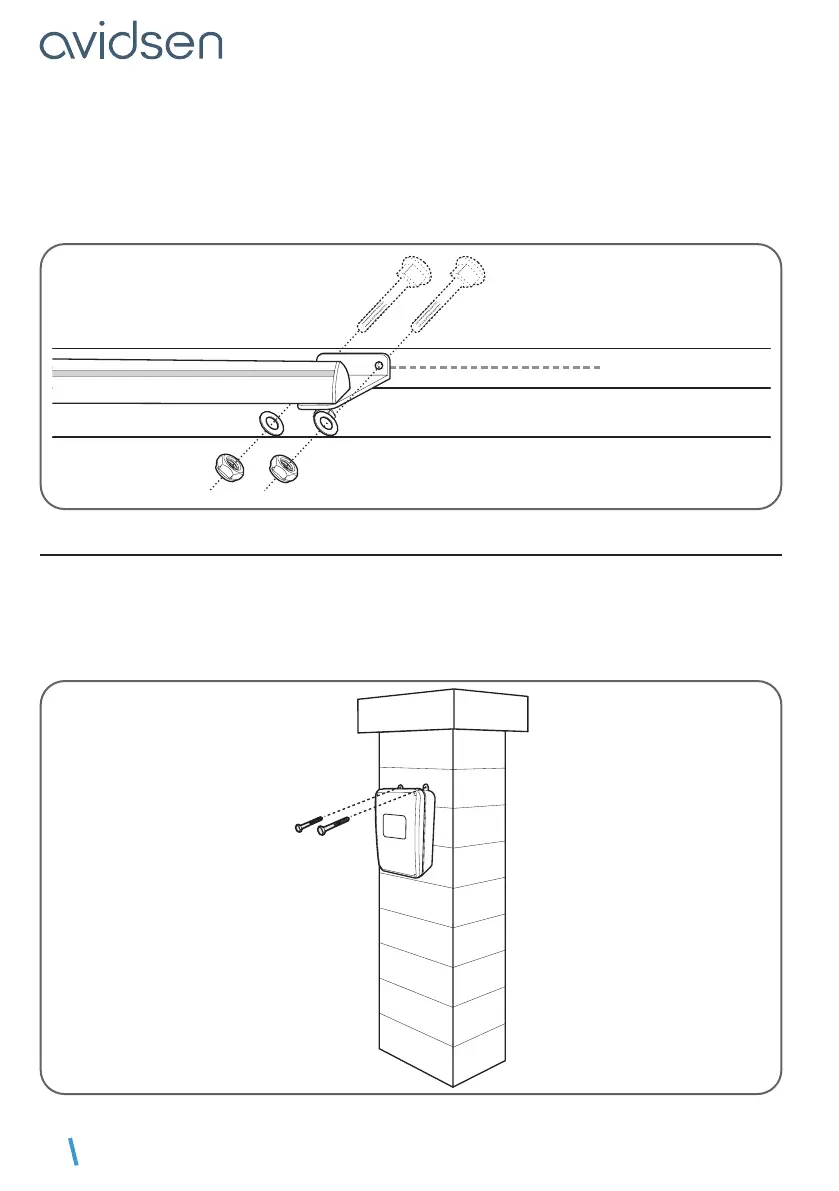 avidsen