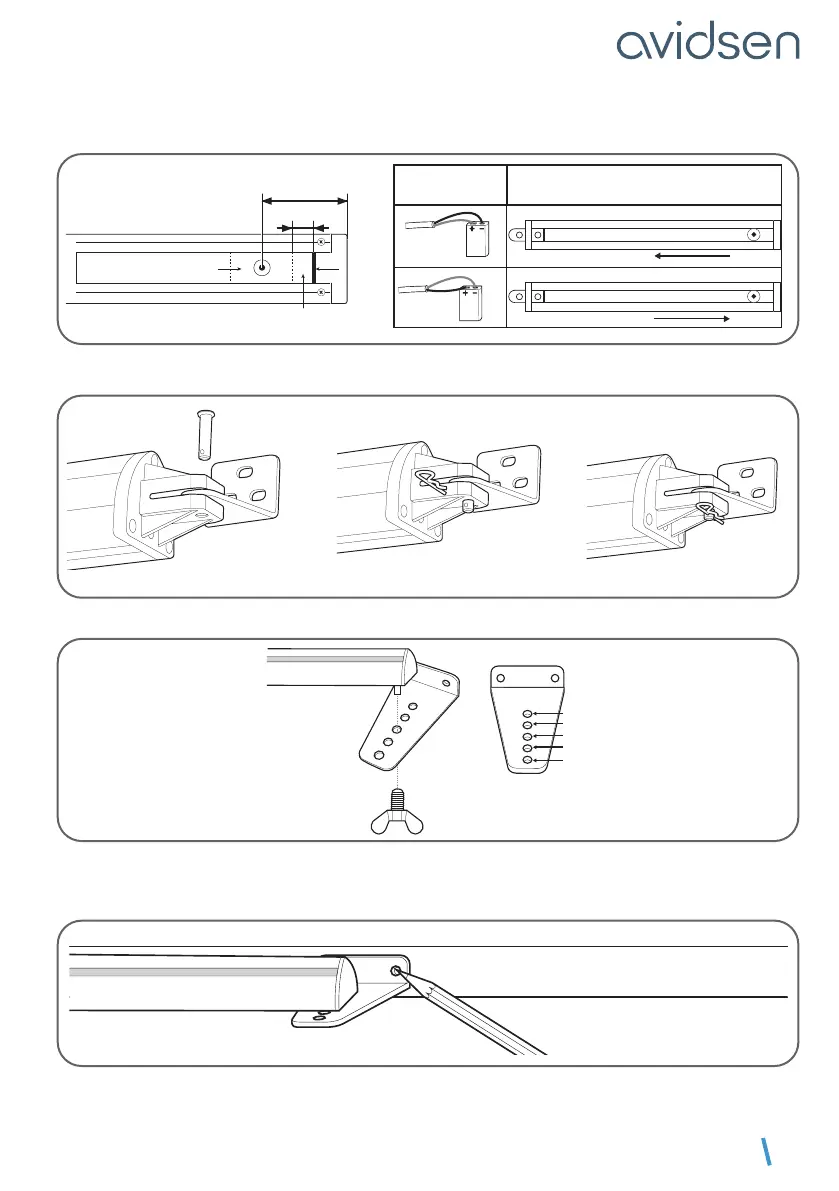 avidsen