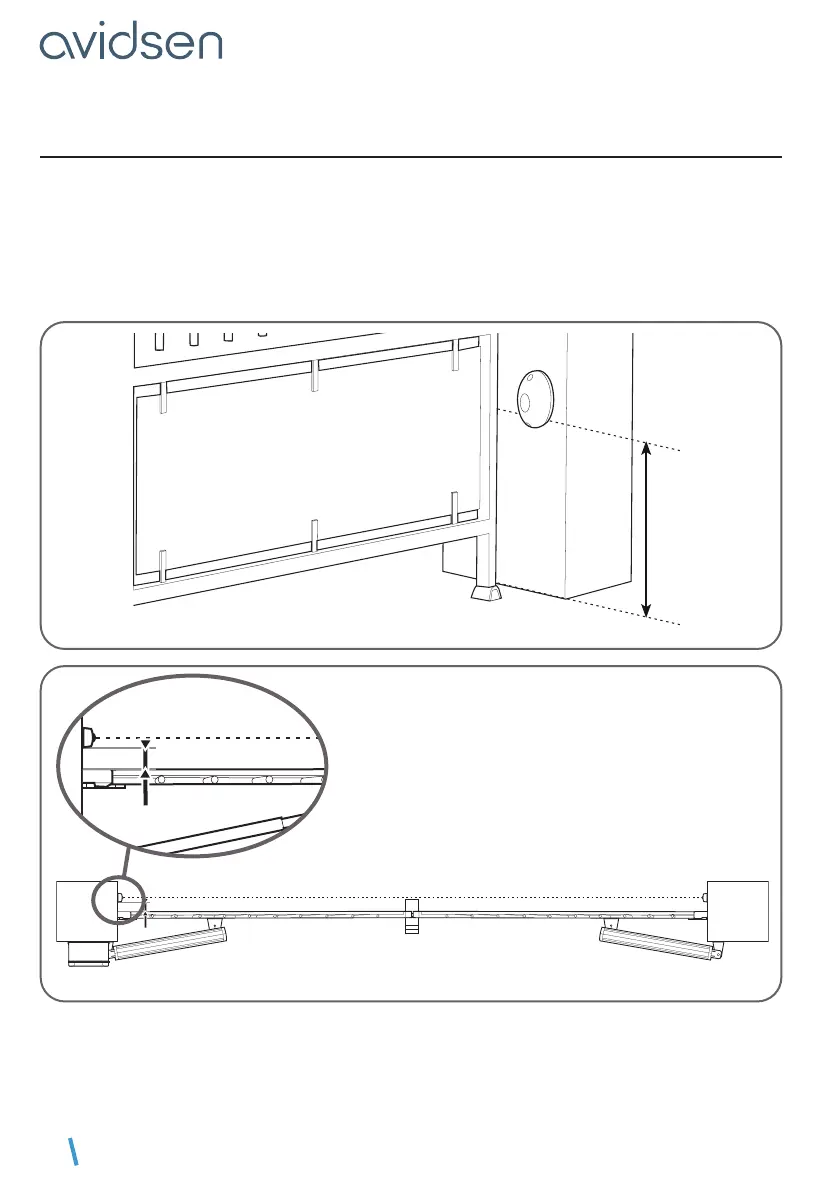 avidsen