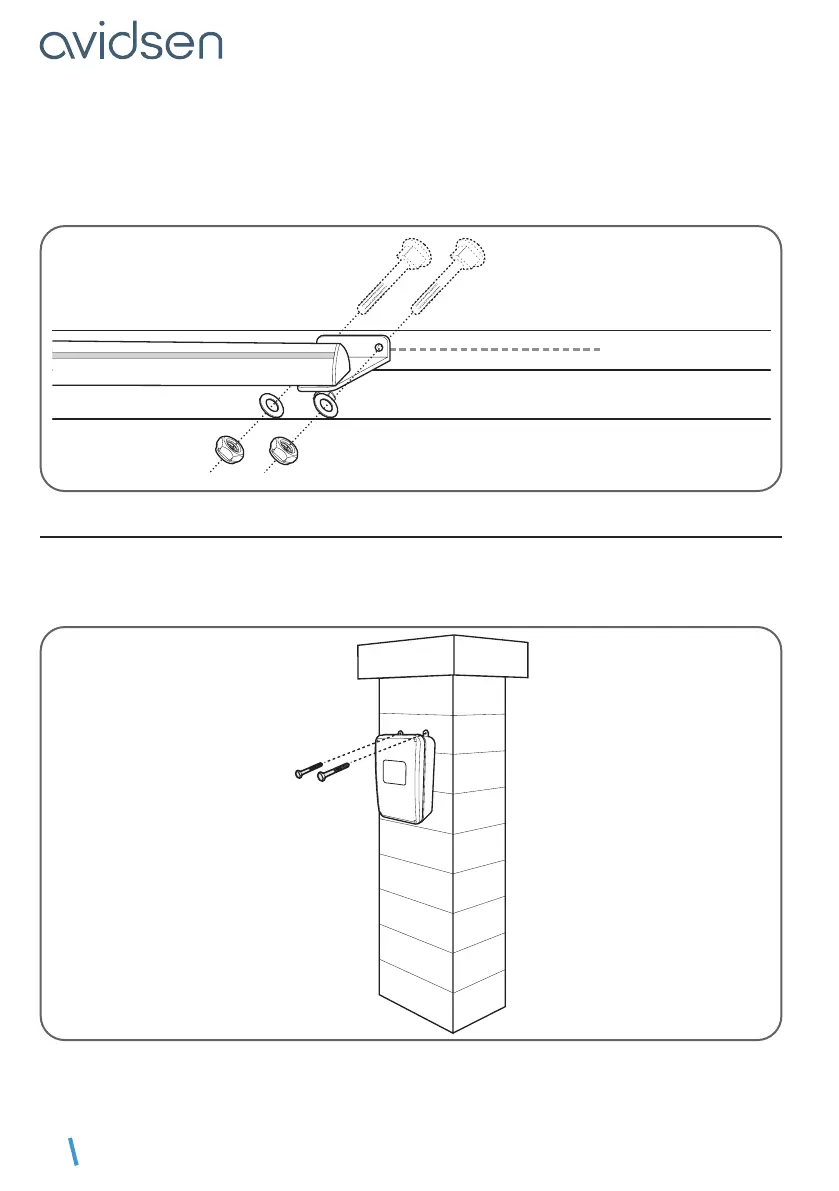 avidsen