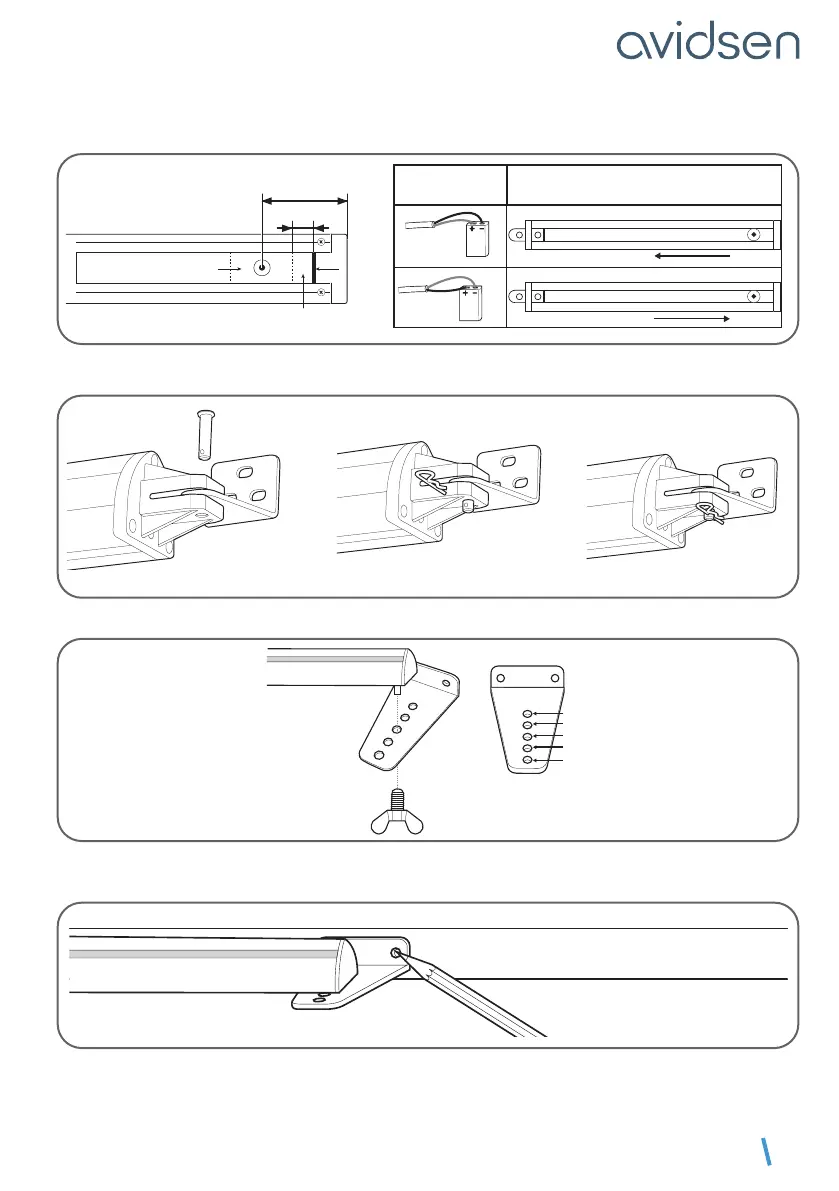 avidsen