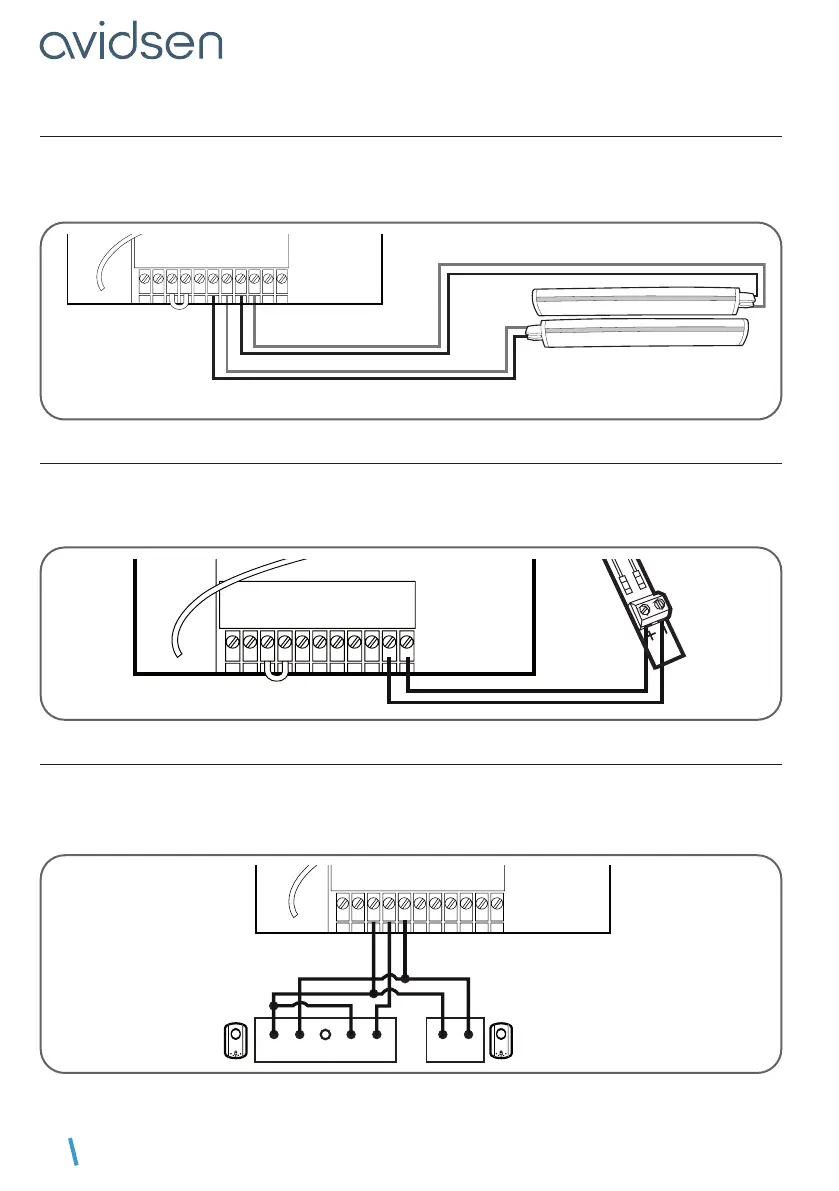 avidsen

+ -