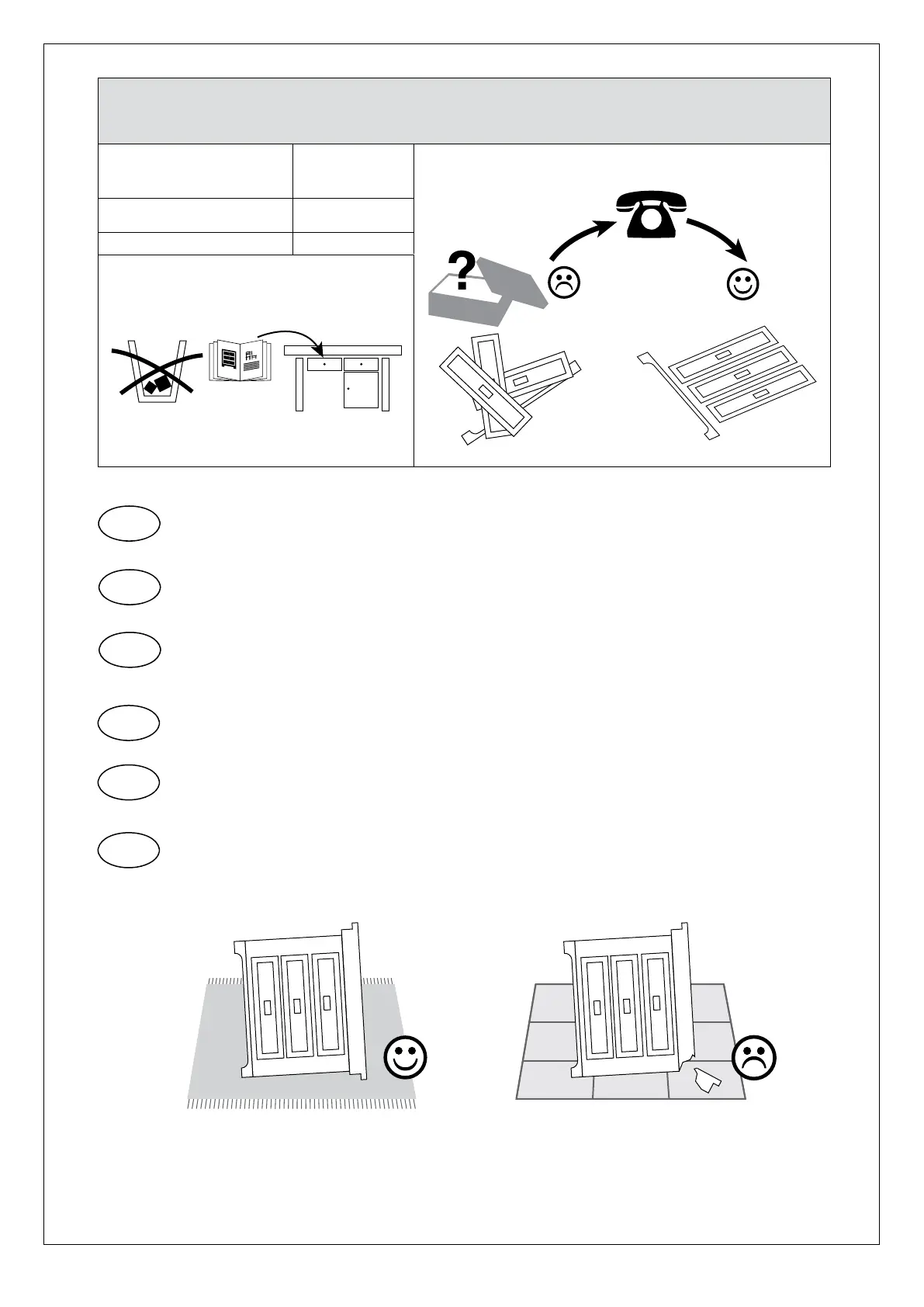 ?