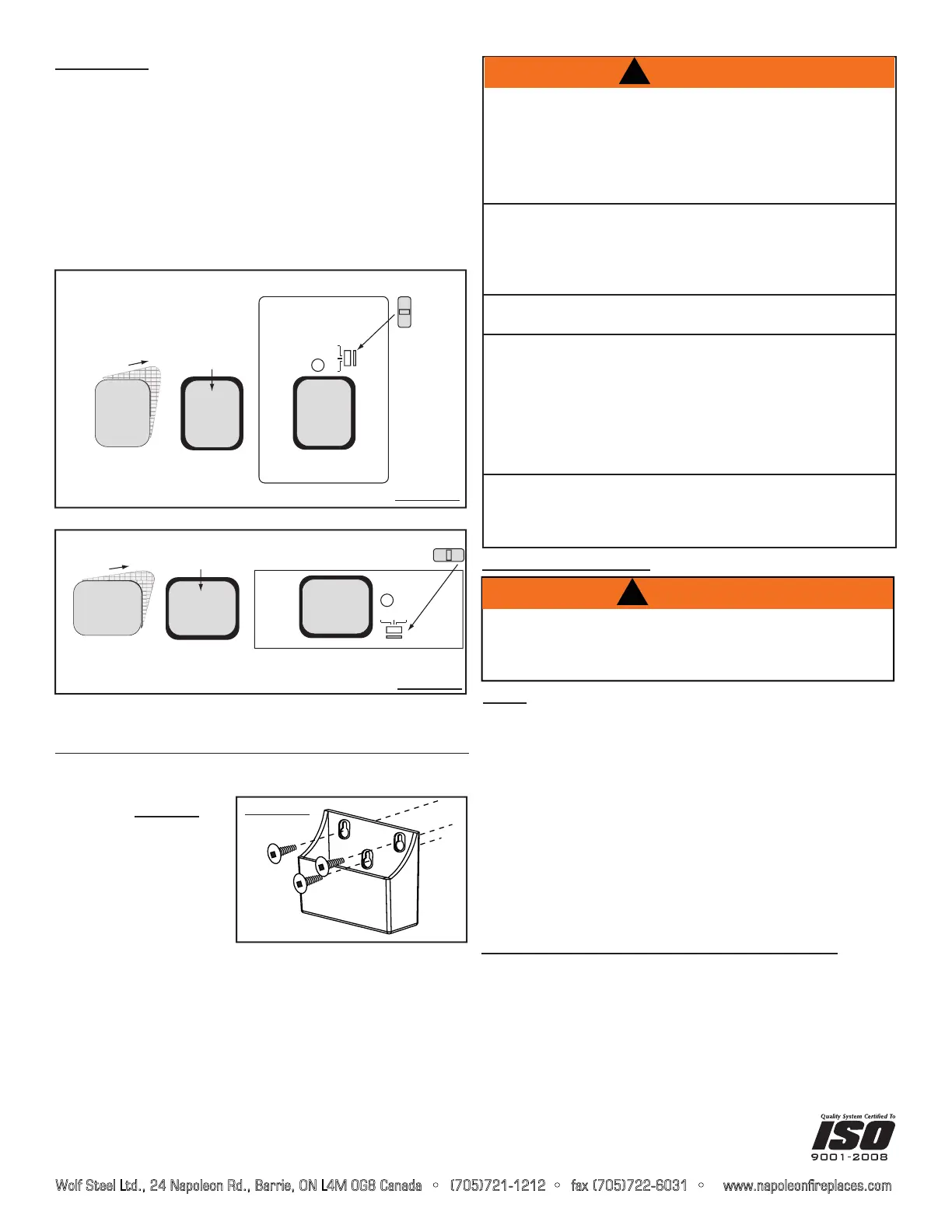 Quality System Certified To
ISO
9001-2008

Wolf Steel Ltd., 24 Napoleon Rd., Barrie, ON L4M 0G8 Canada ◦ (705)721-1212 ◦ fax (705)722-6031 ◦ www.napoleonfireplaces.com