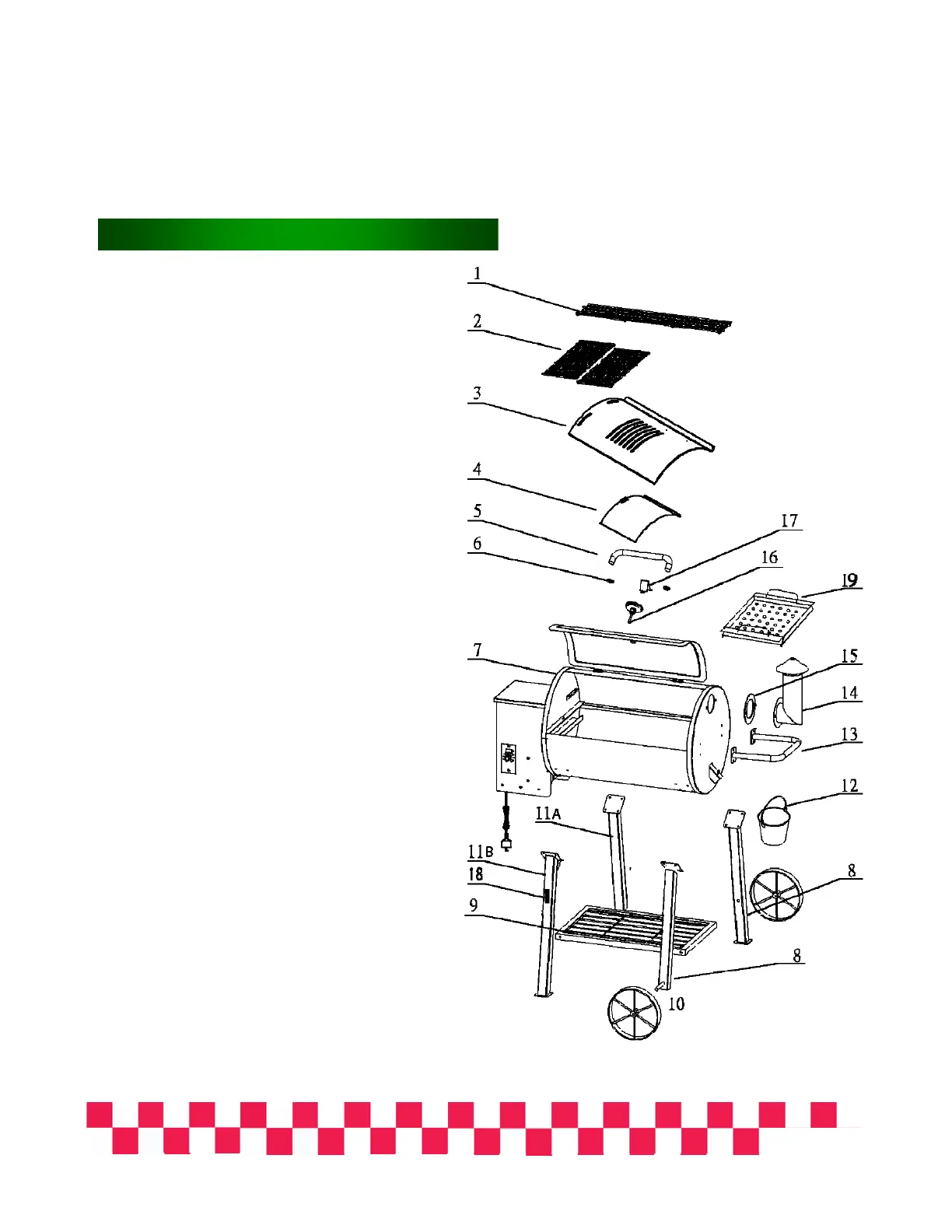 1
2
3
4
5
6
17
16
19
7
15
14
13
12
11A
11B
18
9
8
8
10