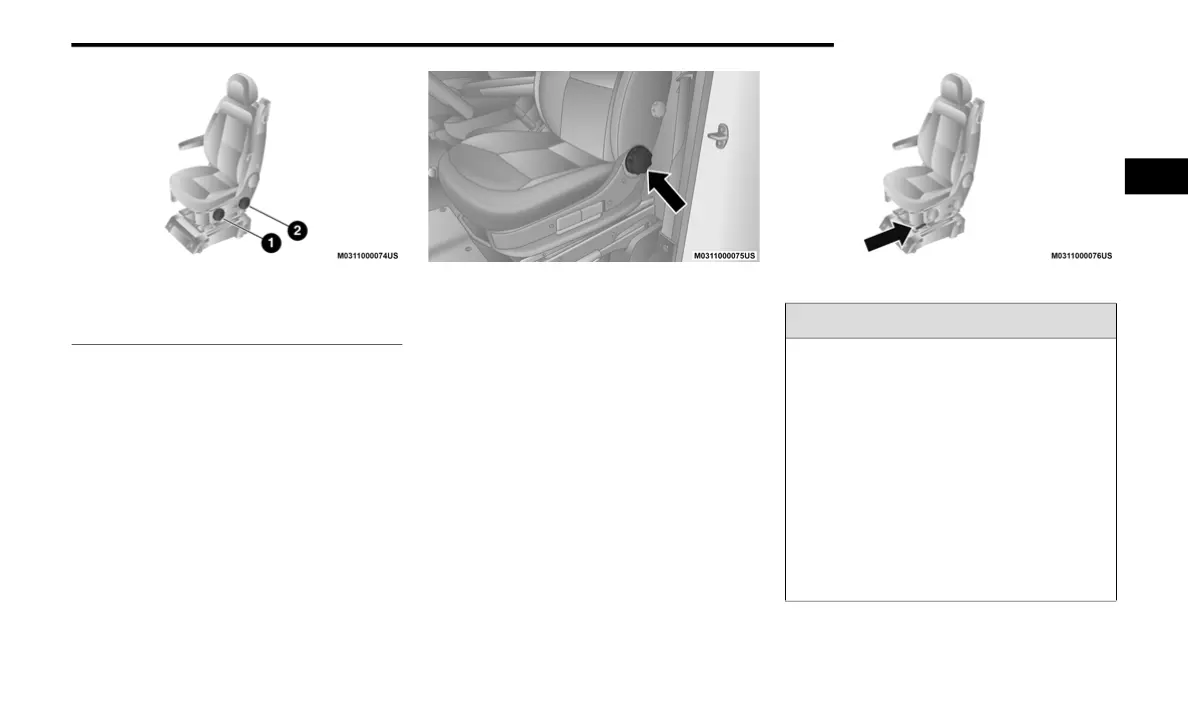 1

2

M0311000074US

M0311000075US

M0311000076US