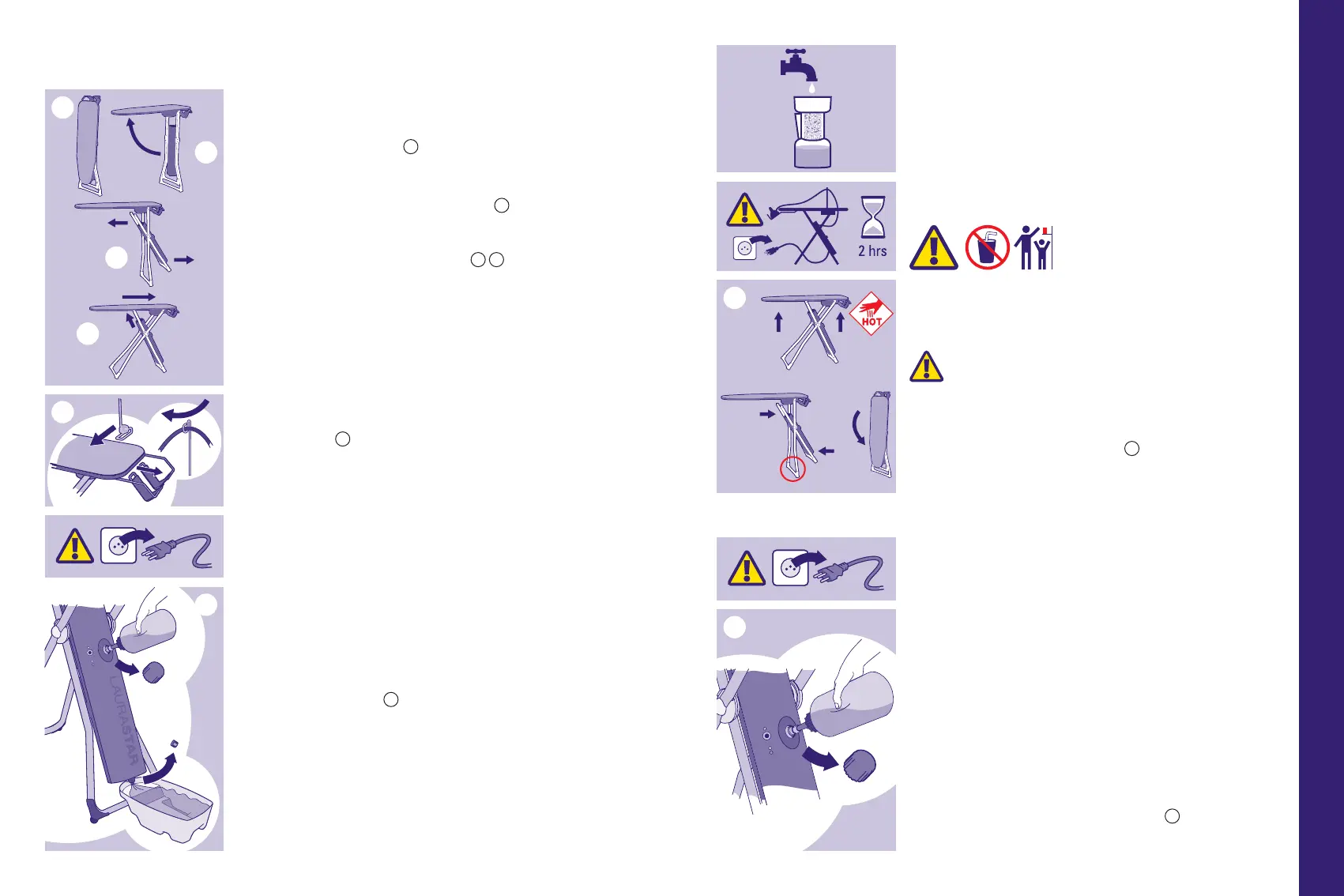 2 hrs

HOT

LAURASTAR