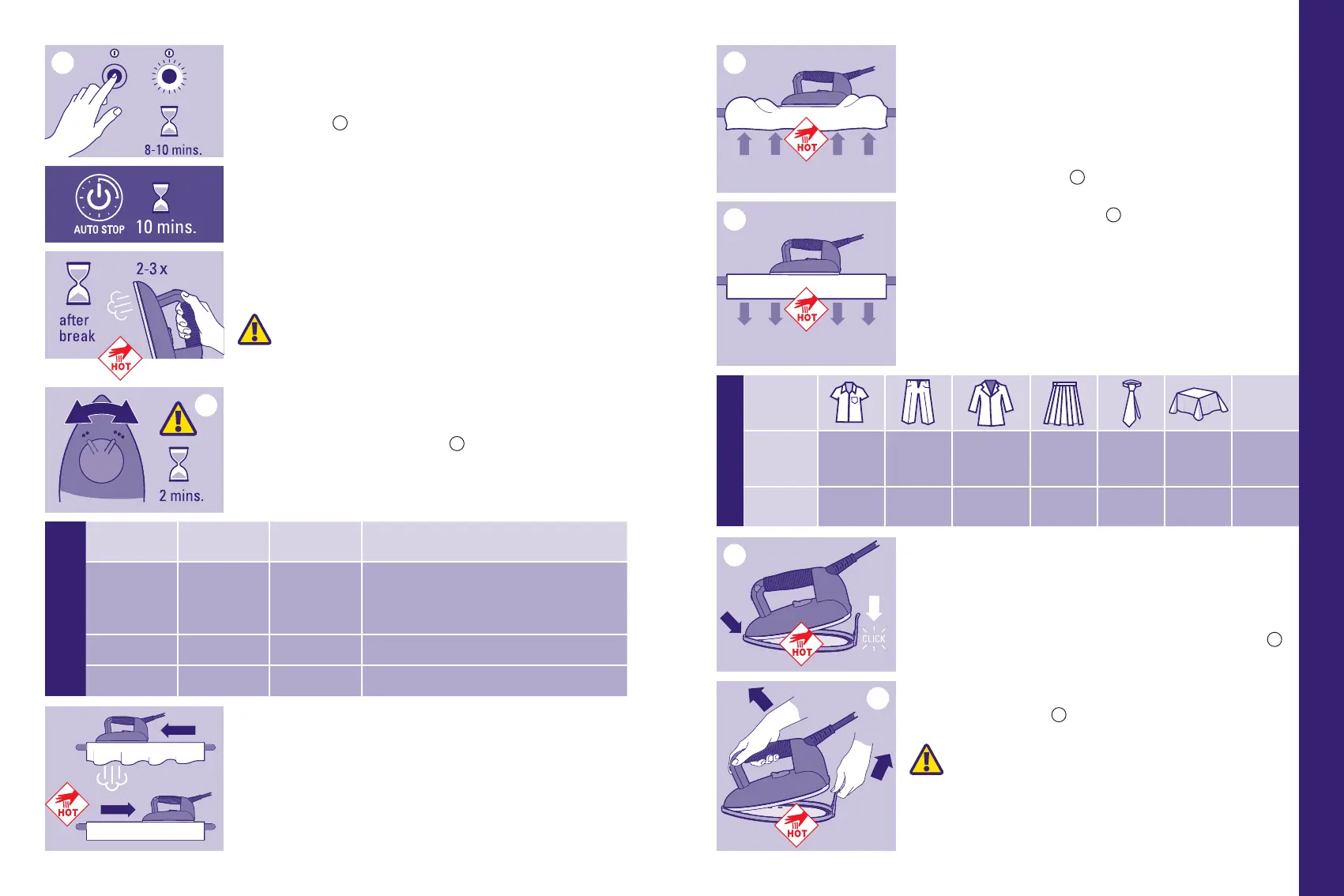 8-10 mins.

AUTO STOP 10 mins.

2-3 x

after break

HOT

2 mins.

HOT

HOT

HOT

CLICK

HOT

HOT