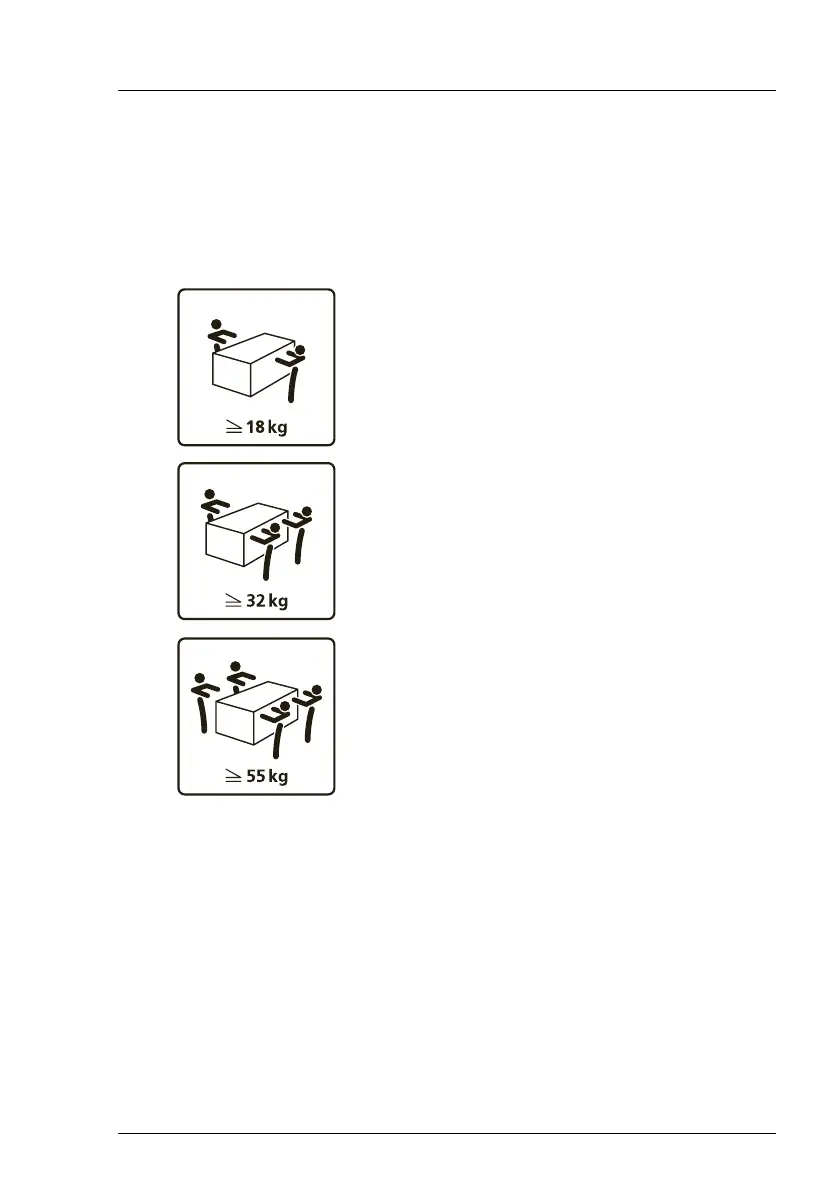 $\geqq$ 18 kg

$\geqq$ 32 kg

$\geqq$ 55 kg