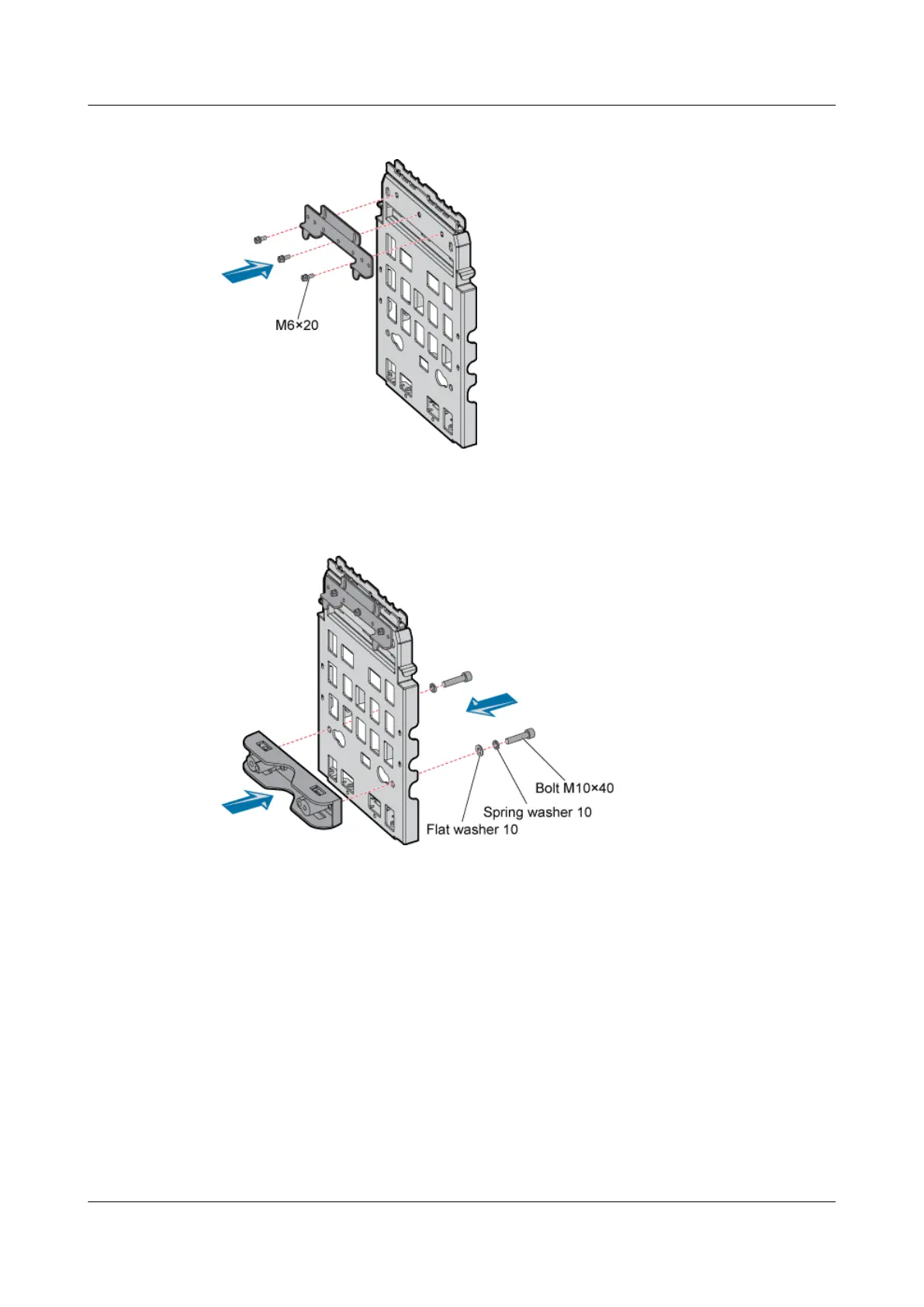 M6×20

Bolt M10×40
Spring washer 10
Flat washer 10