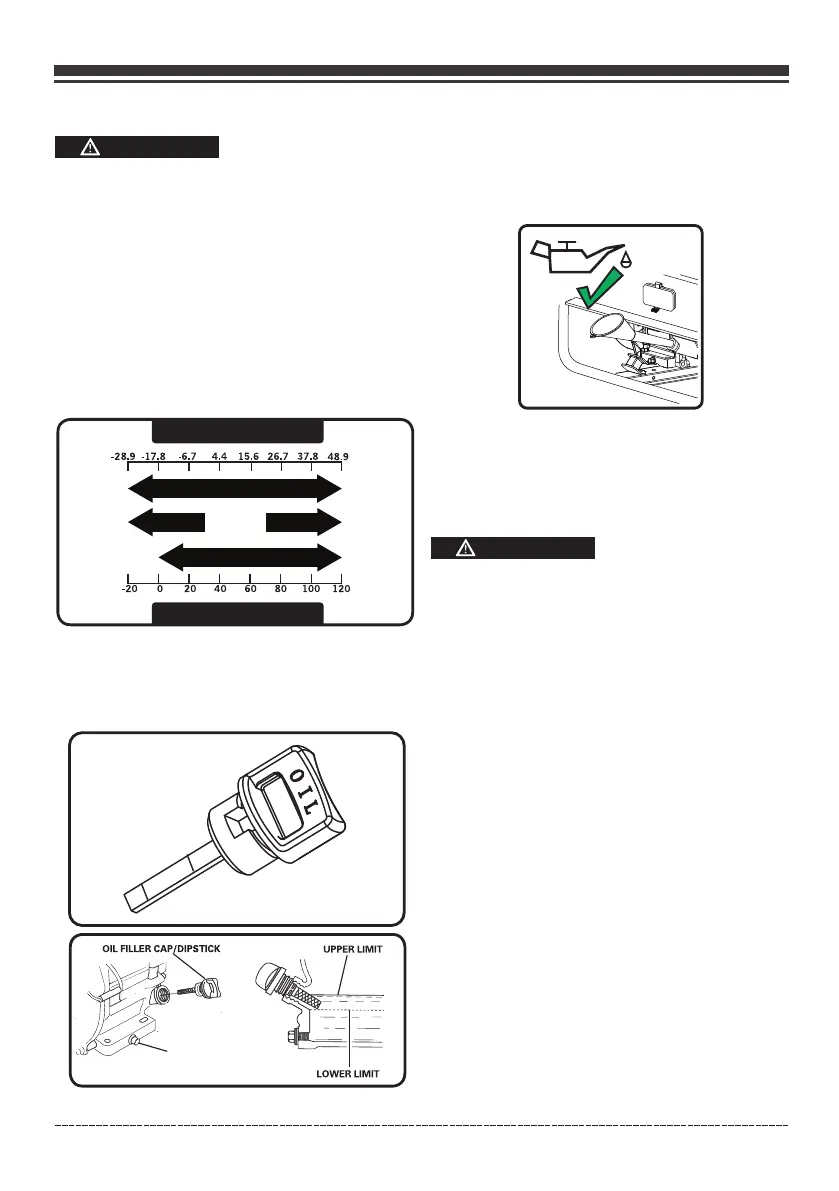 -28.9 -17.8 -6.7 4.4 15.6 26.7 37.8 48.9

-20 0 20 40 60 80 100 120

OIL

OIL FILLER CAP/DIPSTICK

UPPER LIMIT

LOWER LIMIT