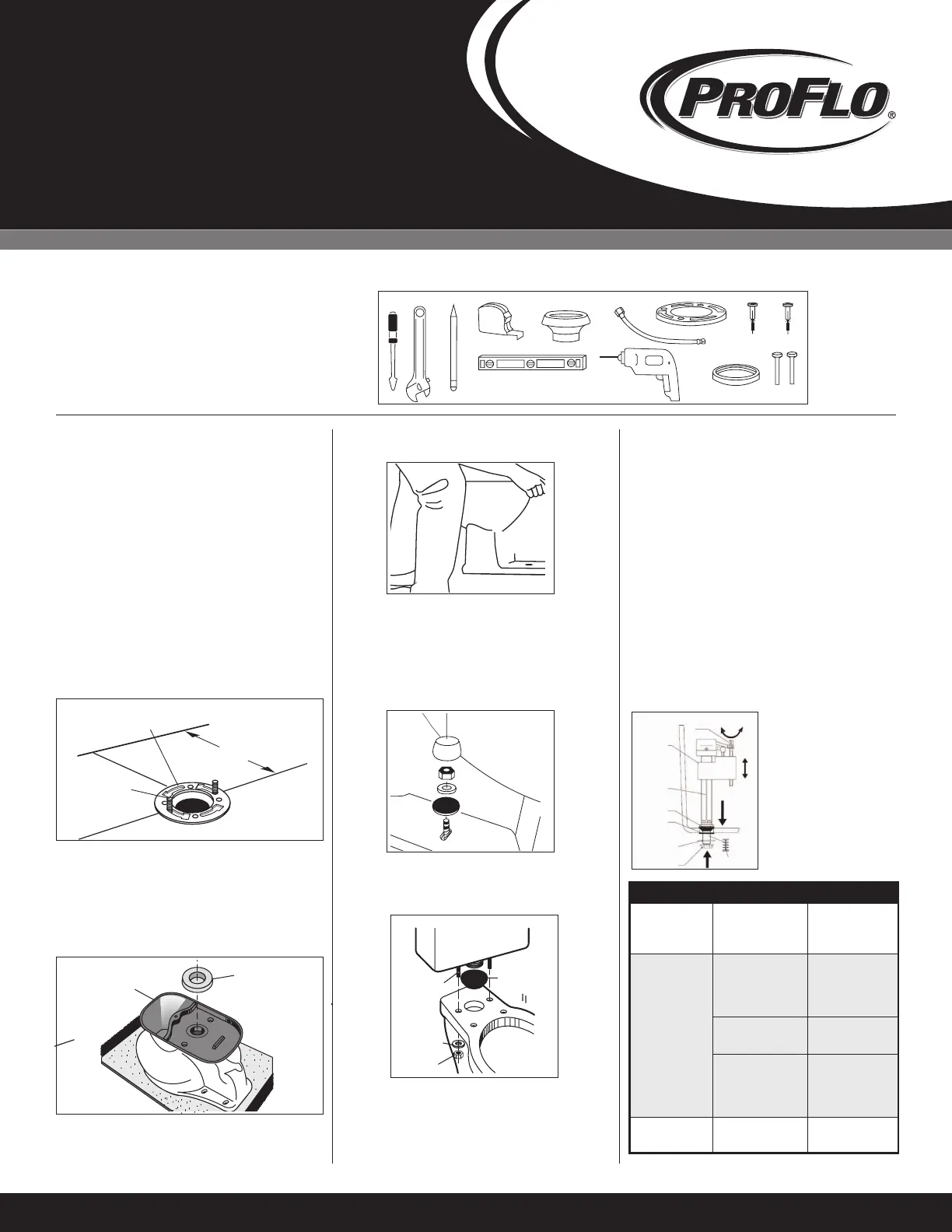 PROFLO®