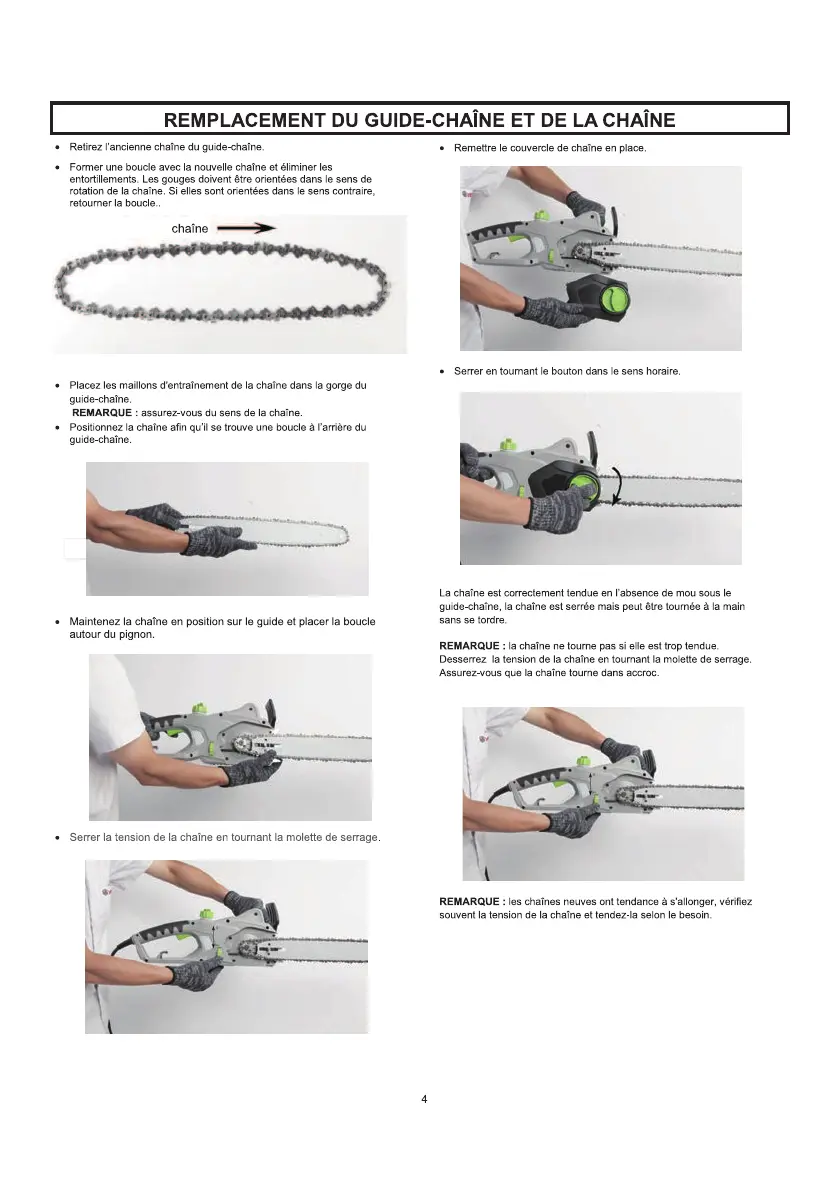 REMPLACEMENT DU GUIDE-CHAÎNE ET DE LA CHAÎNE

• Retirez l'ancienne chaîne du guide-chaîne.

• Former une boucle avec la nouvelle chaîne et éliminer les entortillements. Les gouges doivent être orientées dans le sens de rotation de la chaîne. Si elles sont orientées dans le sens contraire, retourner la boucle..

chaîne

• Placez les maillons d'entraînement de la chaîne dans la gorge du guide-chaîne.
REMARQUE : assurez-vous du sens de la chaîne.

• Positionnez la chaîne afin qu'il se trouve une boucle à l'arrière du guide-chaîne.

• Maintenez la chaîne en position sur le guide et placer la boucle autour du pignon.

• Serrer la tension de la chaîne en tournant la molette de serrage.

• Remettre le couvercle de chaîne en place.

• Serrer en tournant le bouton dans le sens horaire.

La chaîne est correctement tendue en l'absence de mou sous le guide-chaîne, la chaîne est serrée mais peut être tournée à la main sans se tordre.

REMARQUE : la chaîne ne tourne pas si elle est trop tendue. Desserrez la tension de la chaîne en tournant la molette de serrage. Assurez-vous que la chaîne tourne dans accroc.

REMARQUE : les chaînes neuves ont tendance à s'allonger, vérifiez souvent la tension de la chaîne et tendez-la selon le besoin.

4