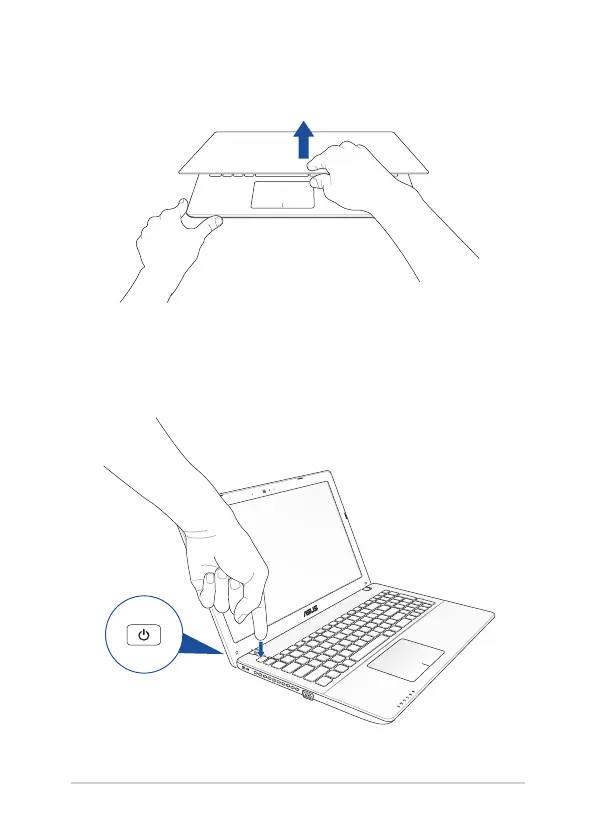 ASUS