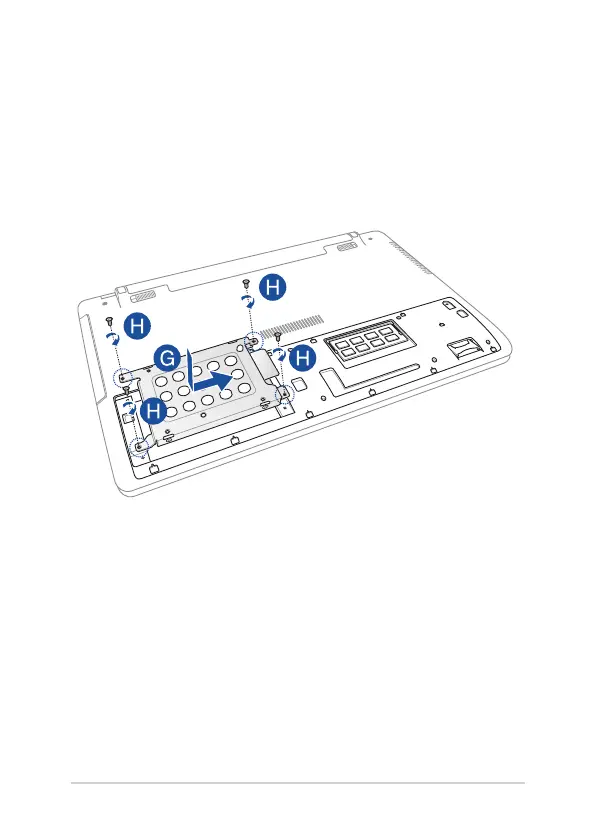 H
H
G
H
H