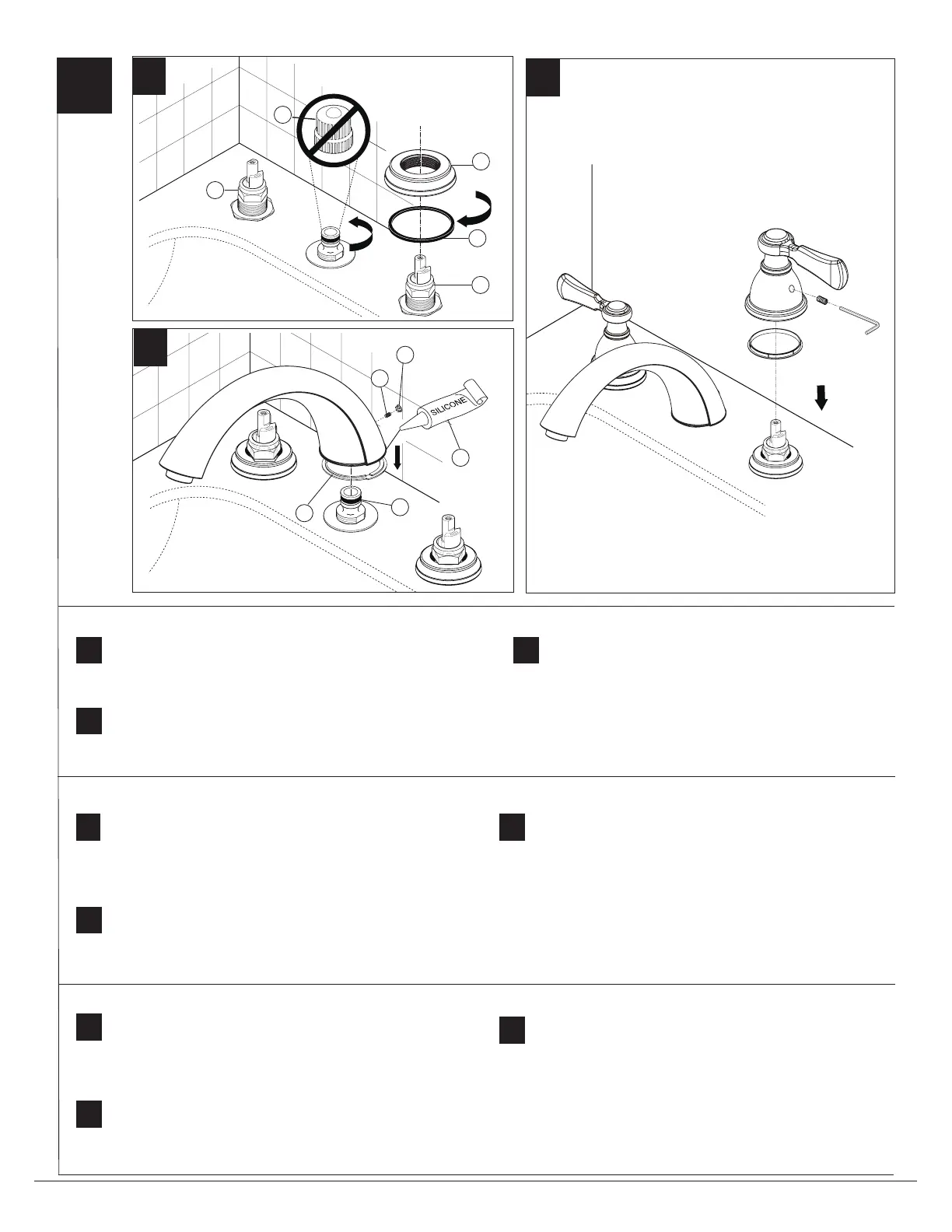 SILICONE