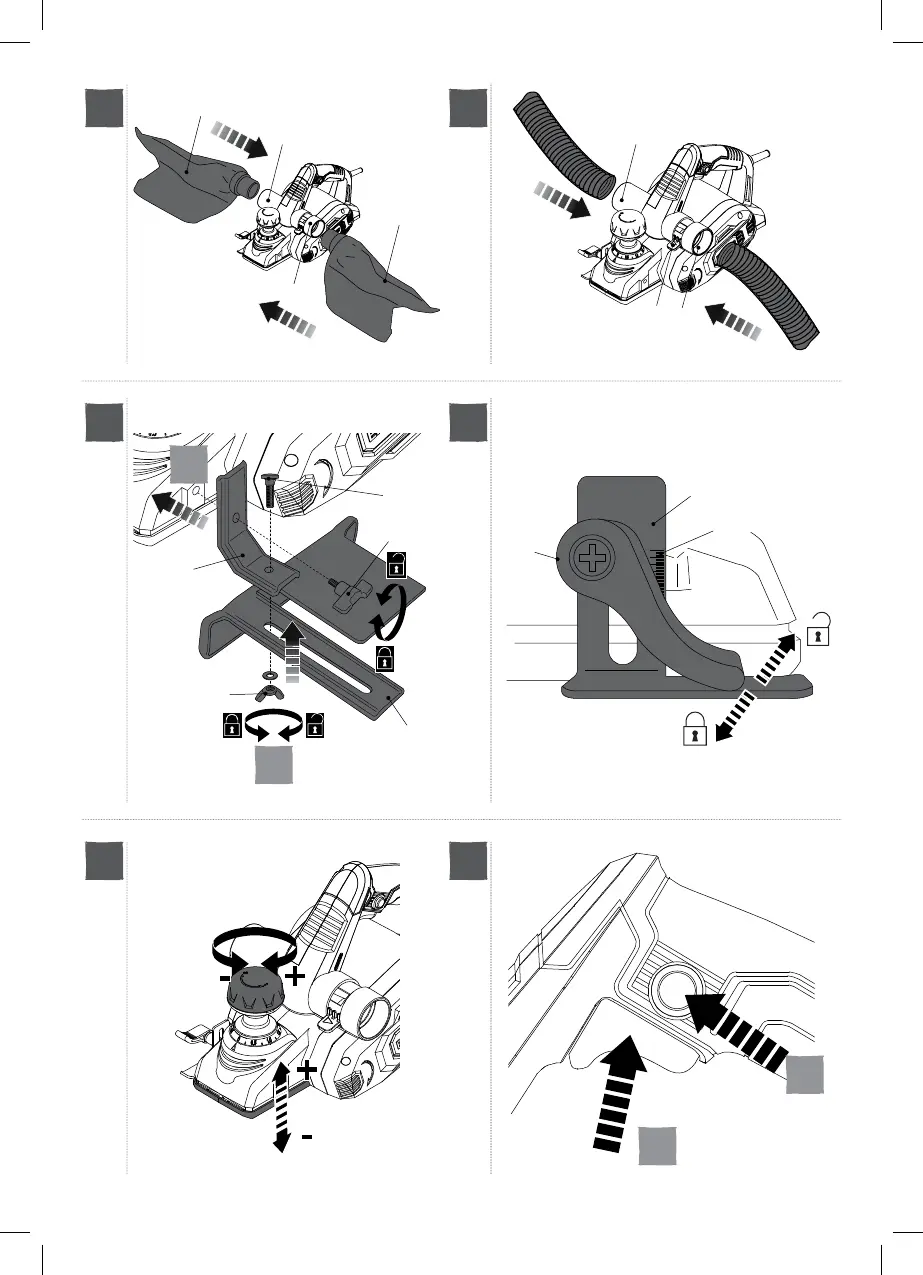 - +
+
-