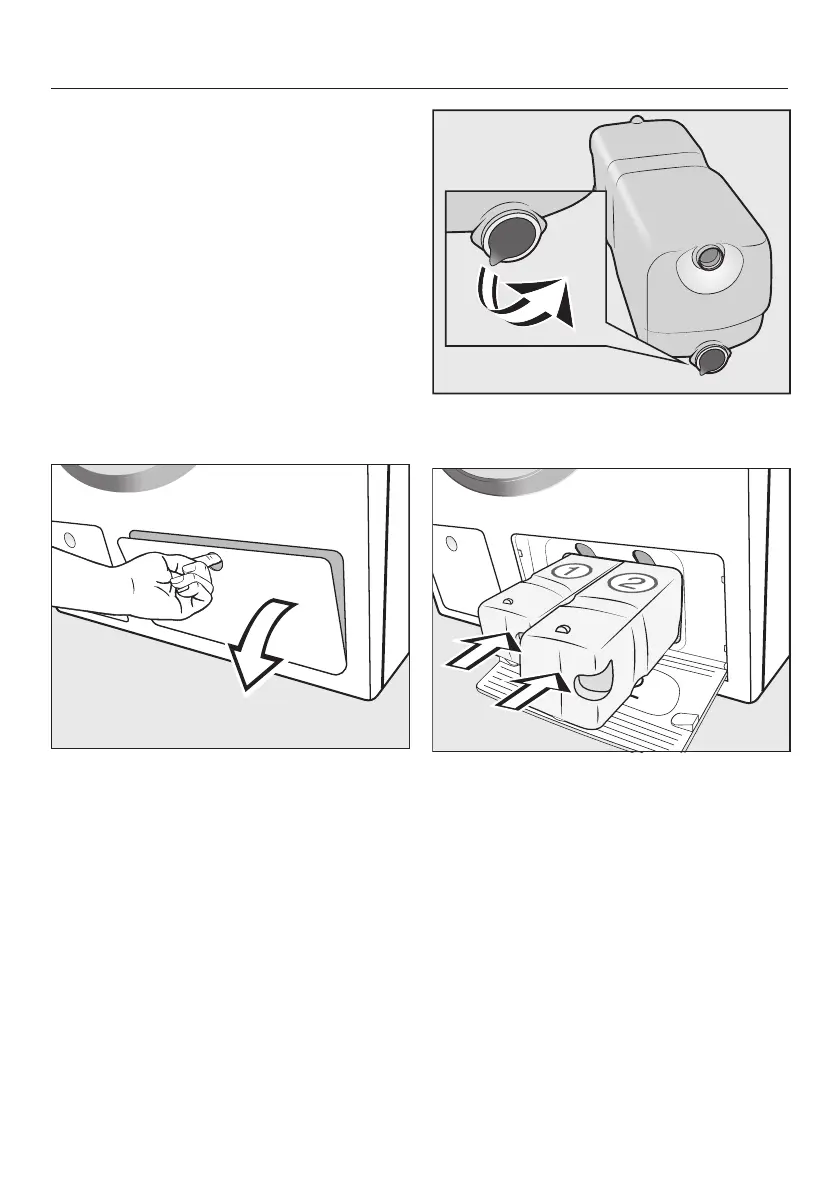 1

2