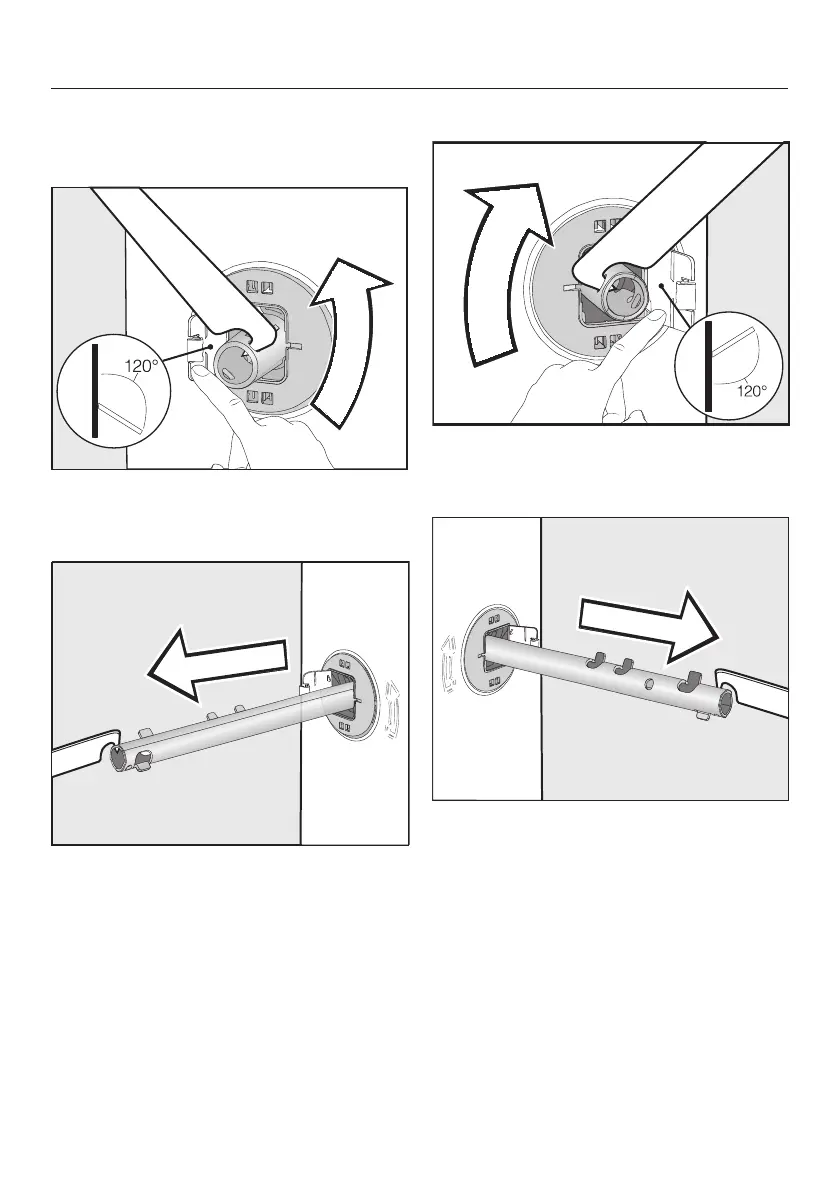 120°

120°