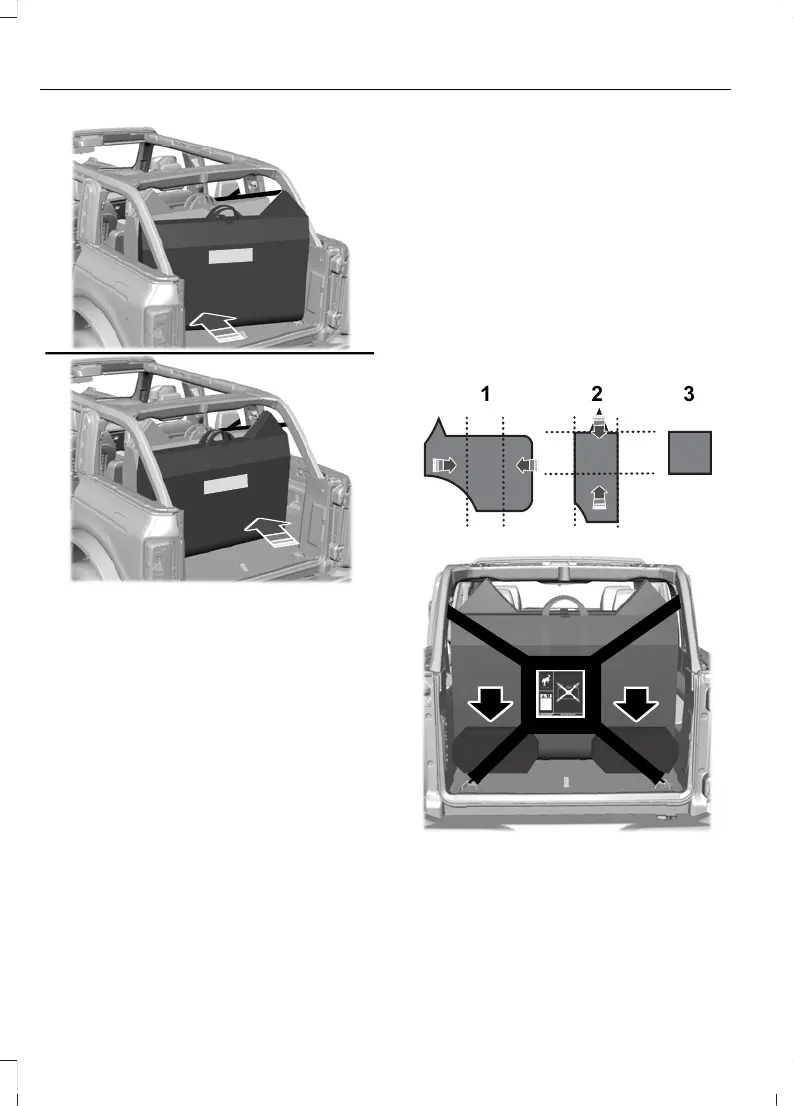 1
2
3