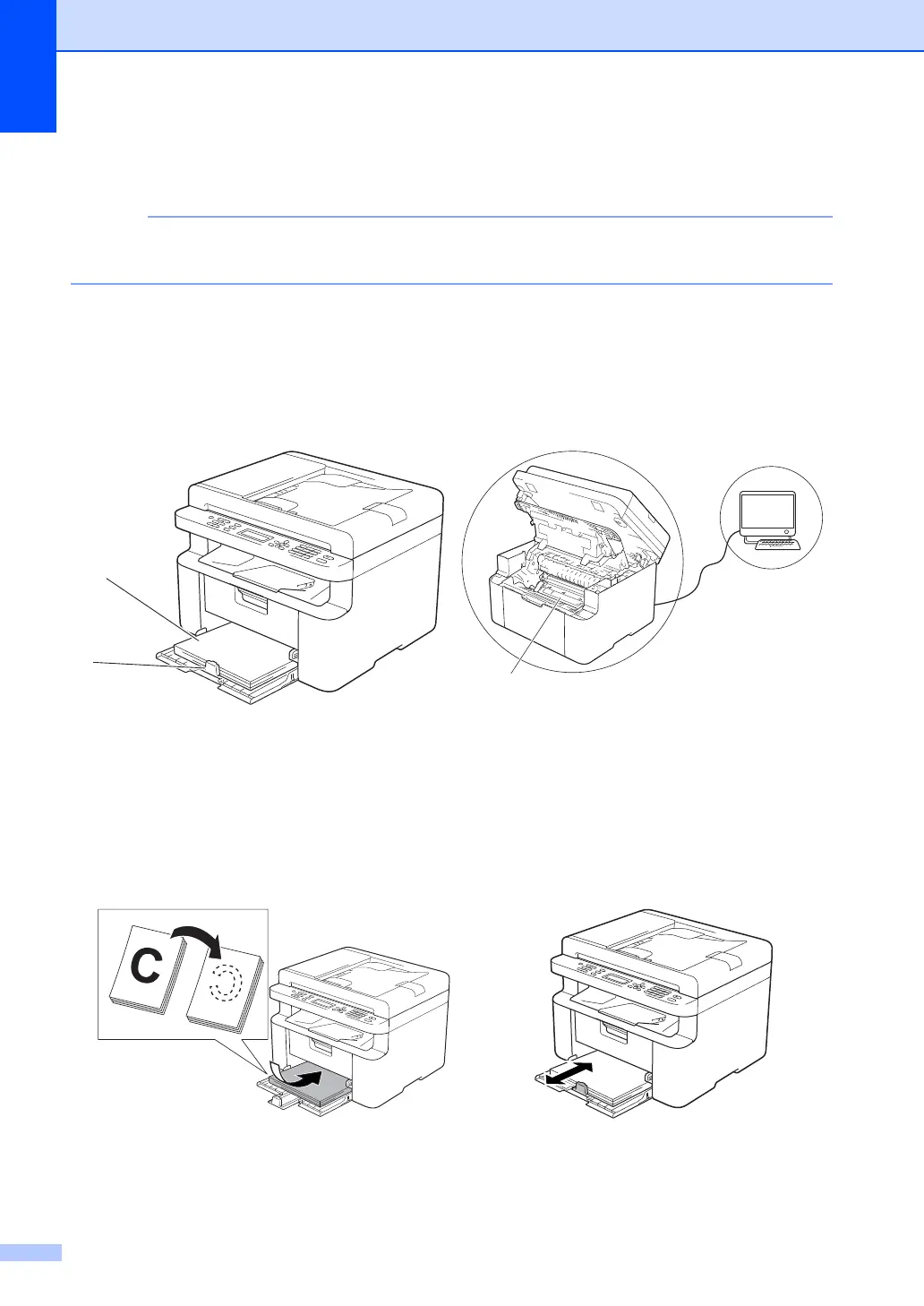 C